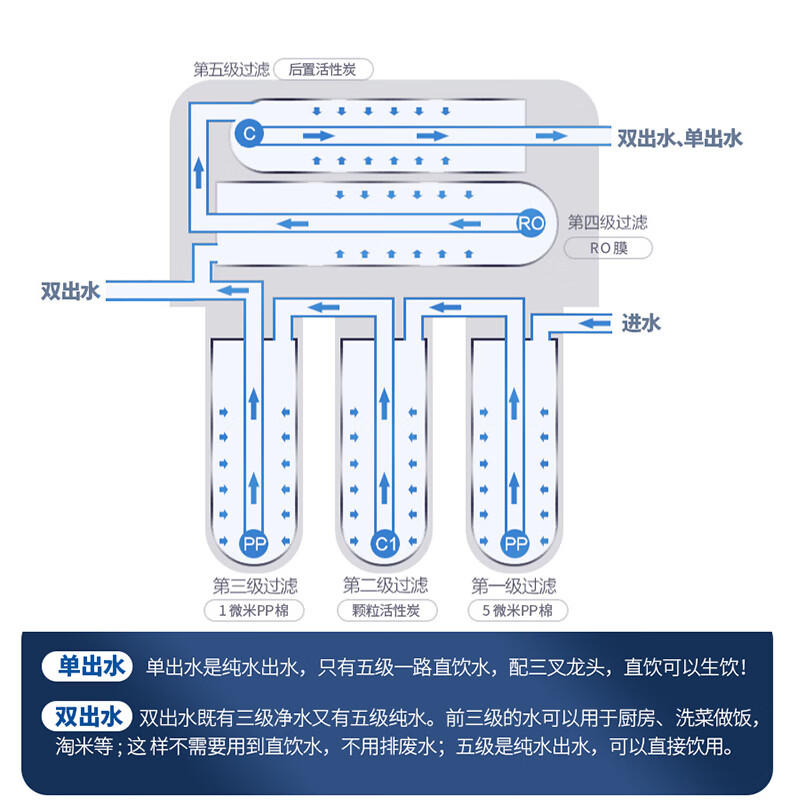 第五级过滤 后置活性炭

C

双出水、单出水

RO

第四级过滤

RO膜

双出水

进水

PP

C1

PP

第三级过滤

1 微米PP棉

第二级过滤

颗粒活性炭

第一级过滤

5 微米PP棉

单出水 单出水是纯水出水，只有五级一路直饮水，配三叉龙头，直饮可以生饮！

双出水 双出水既有三级净水又有五级纯水。前三级的水可以用于厨房、洗菜做饭，淘米等；这 样不需要用到直饮水，不用排废水；五级是纯水出水，可以直接饮用。