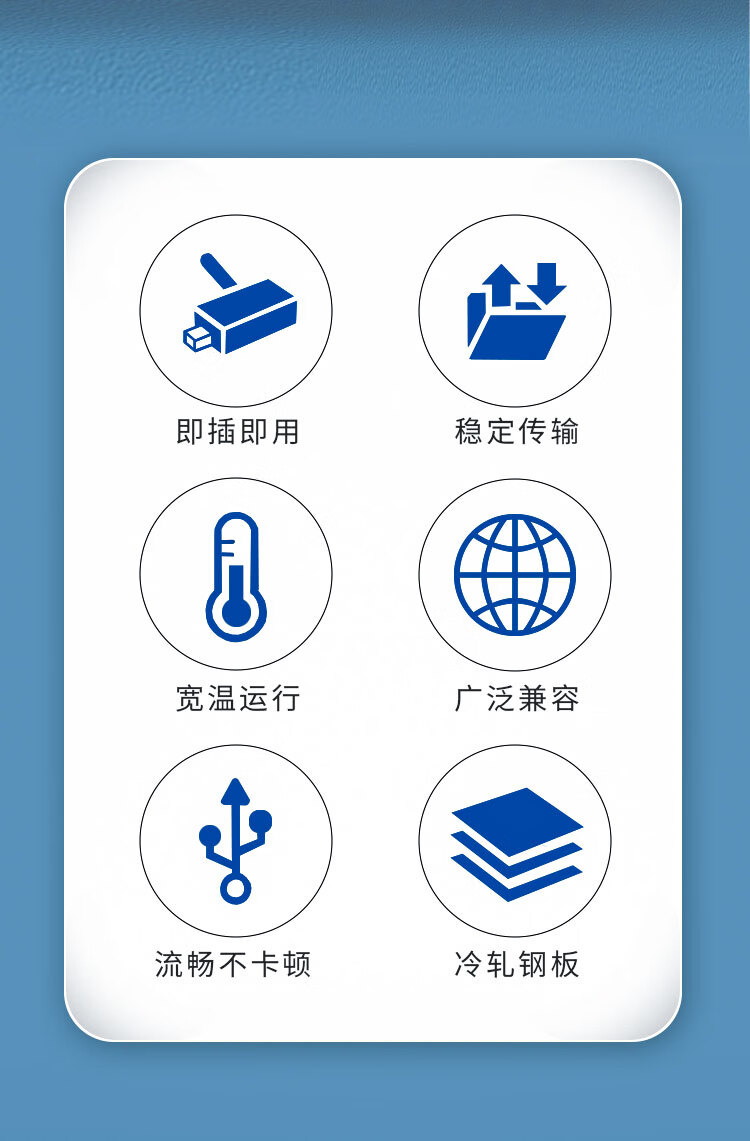 即插即用

稳定传输

宽温运行

广泛兼容

流畅不卡顿

冷轧钢板