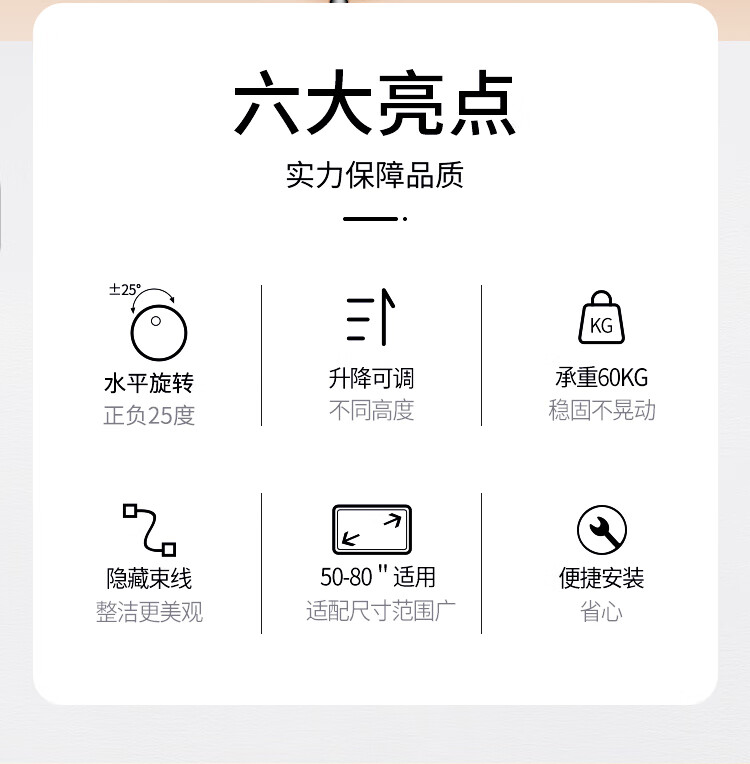 六大亮点

实力保障品质

±25°

水平旋转
正负25度

升降可调
不同高度

KG

承重60KG
稳固不晃动

隐藏束线
整洁更美观

50-80"适用
适配尺寸范围广

便捷安装
省心