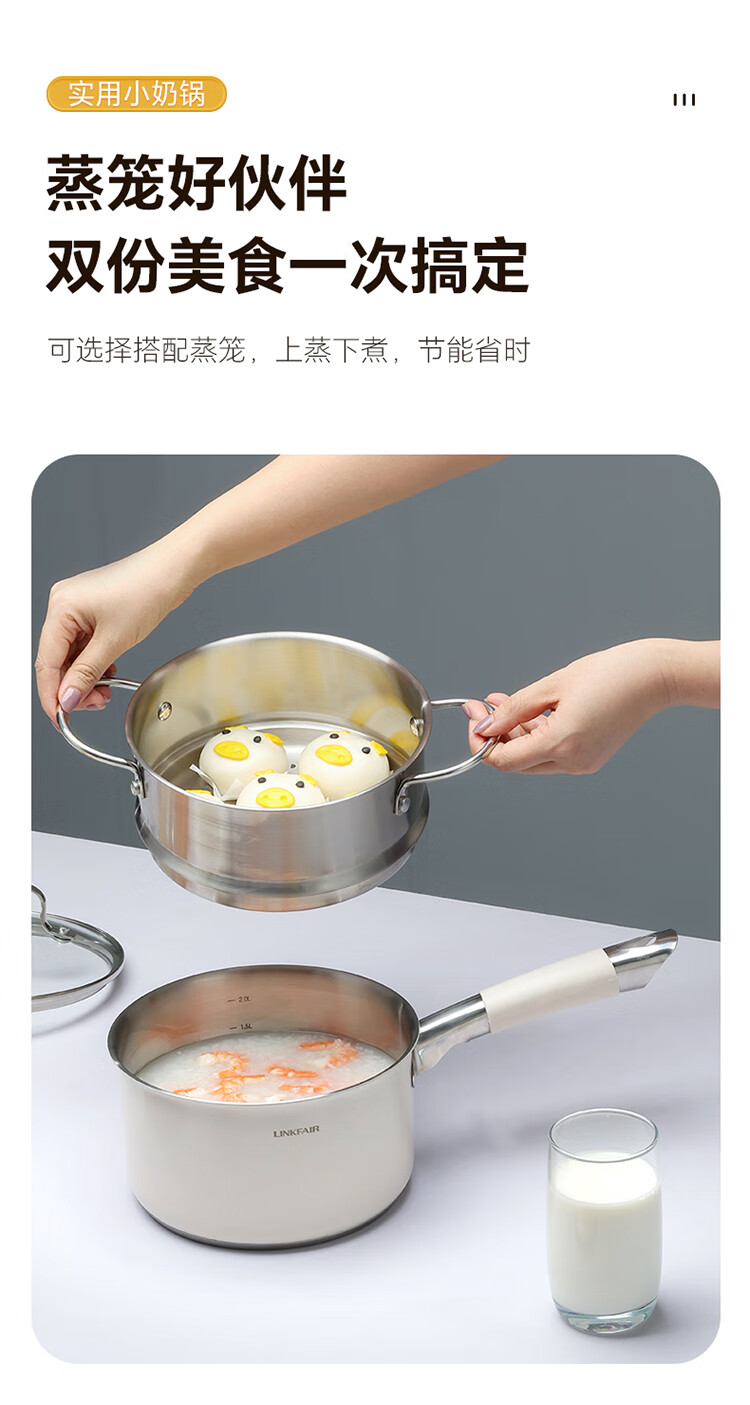 实用小奶锅

蒸笼好伙伴
双份美食一次搞定

可选择搭配蒸笼，上蒸下煮，节能省时

2.0L
1.5L
LINKFAIR