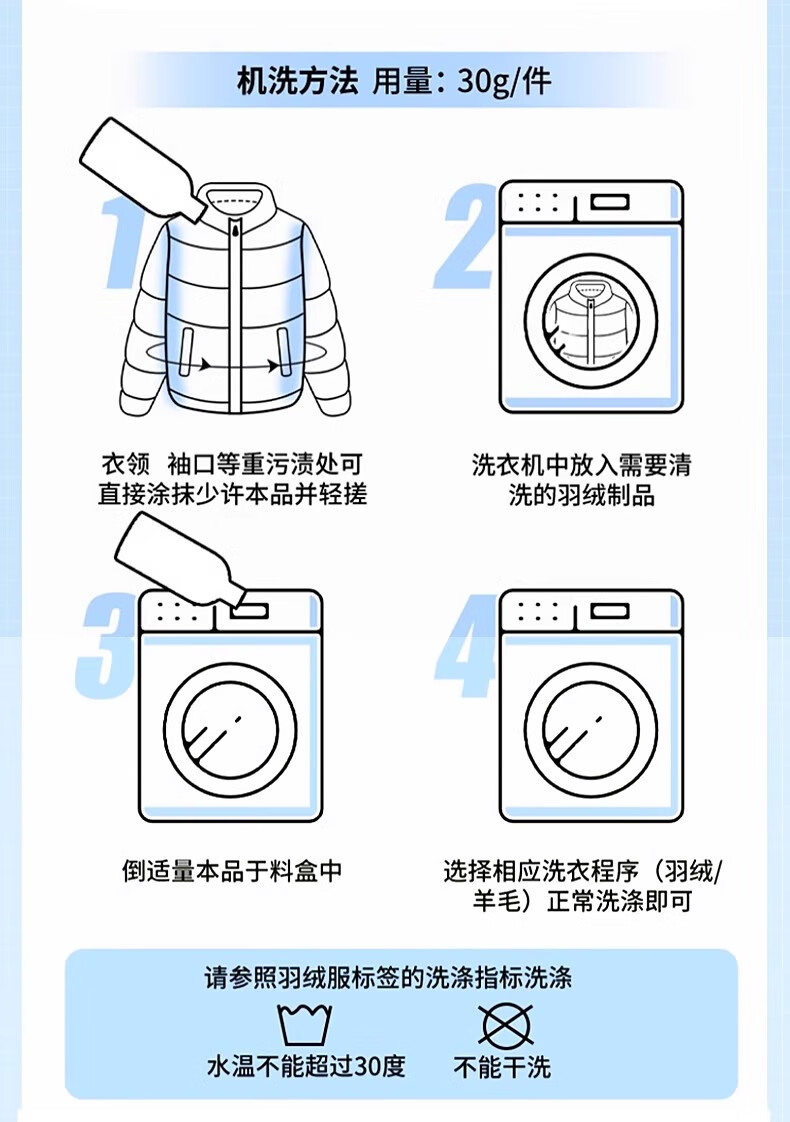 机洗方法 用量：30g/件

1

衣领 袖口等重污渍处可直接涂抹少许本品并轻搓

2

洗衣机中放入需要清洗的羽绒制品

3

倒适量本品于料盒中

4

选择相应洗衣程序（羽绒/羊毛）正常洗涤即可

请参照羽绒服标签的洗涤指标洗涤

水温不能超过30度

不能干洗