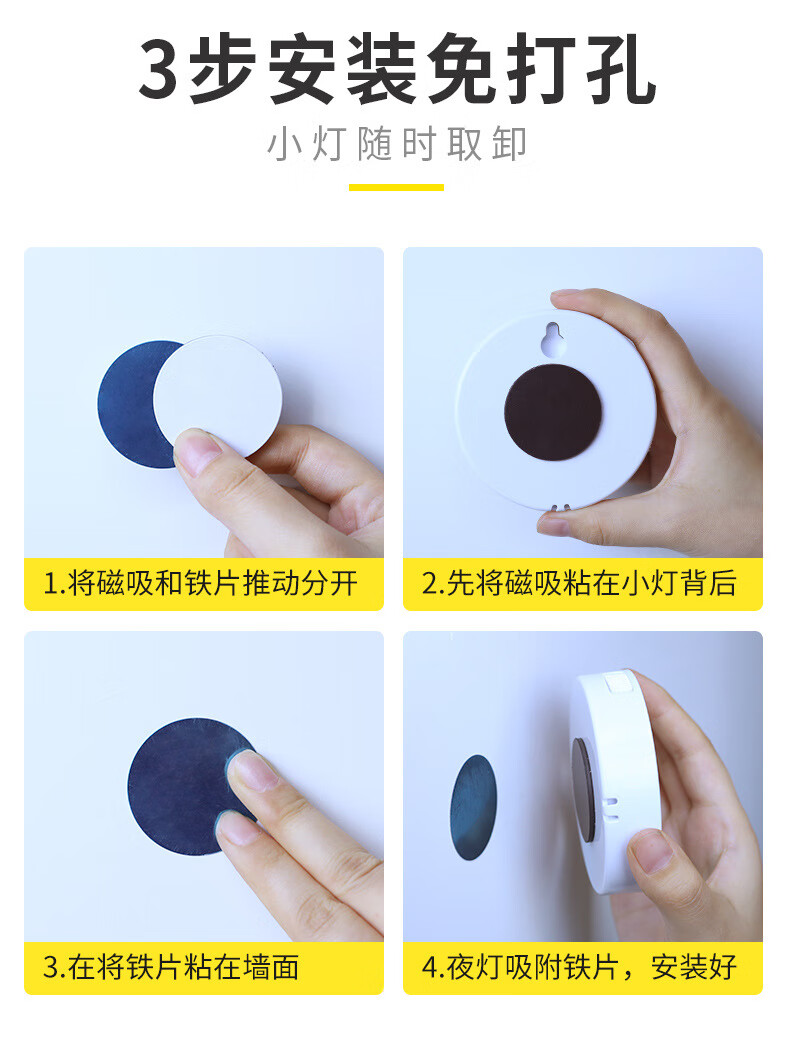 3步安装免打孔

小灯随时取卸

1.将磁吸和铁片推动分开

2.先将磁吸粘在小灯背后

3.在将铁片粘在墙面

4.夜灯吸附铁片，安装好