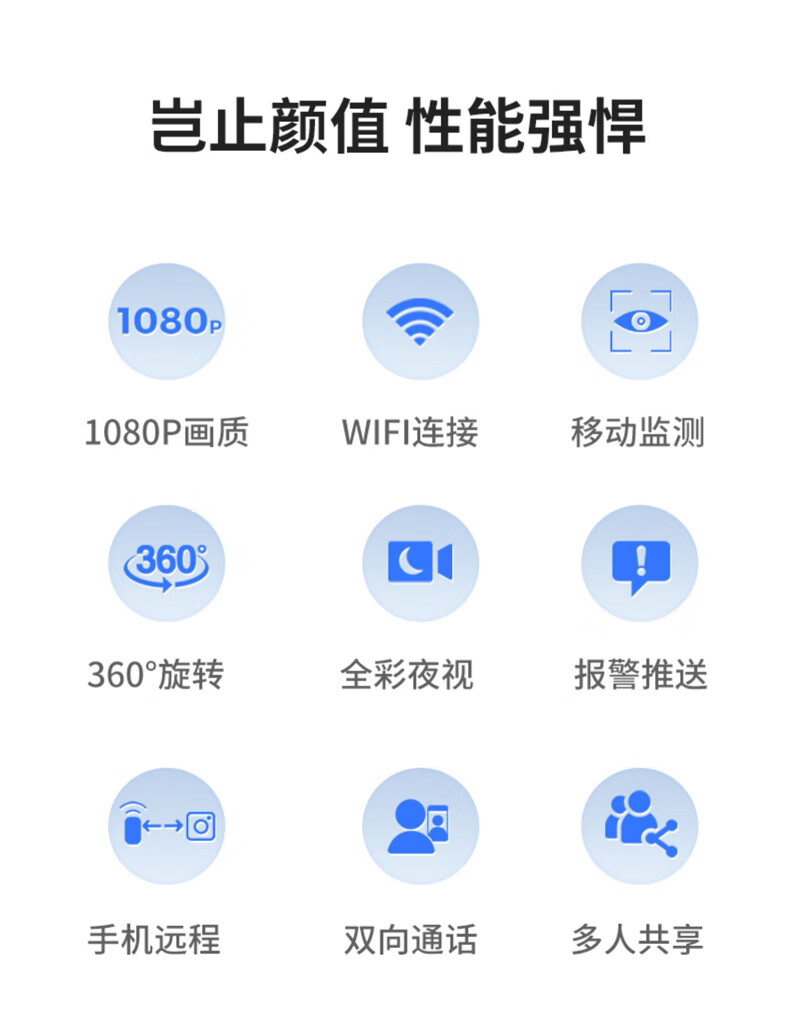 岂止颜值 性能强悍

1080P

1080P画质

WIFI连接

移动监测

360°

360°旋转

全彩夜视

报警推送

手机远程

双向通话

多人共享