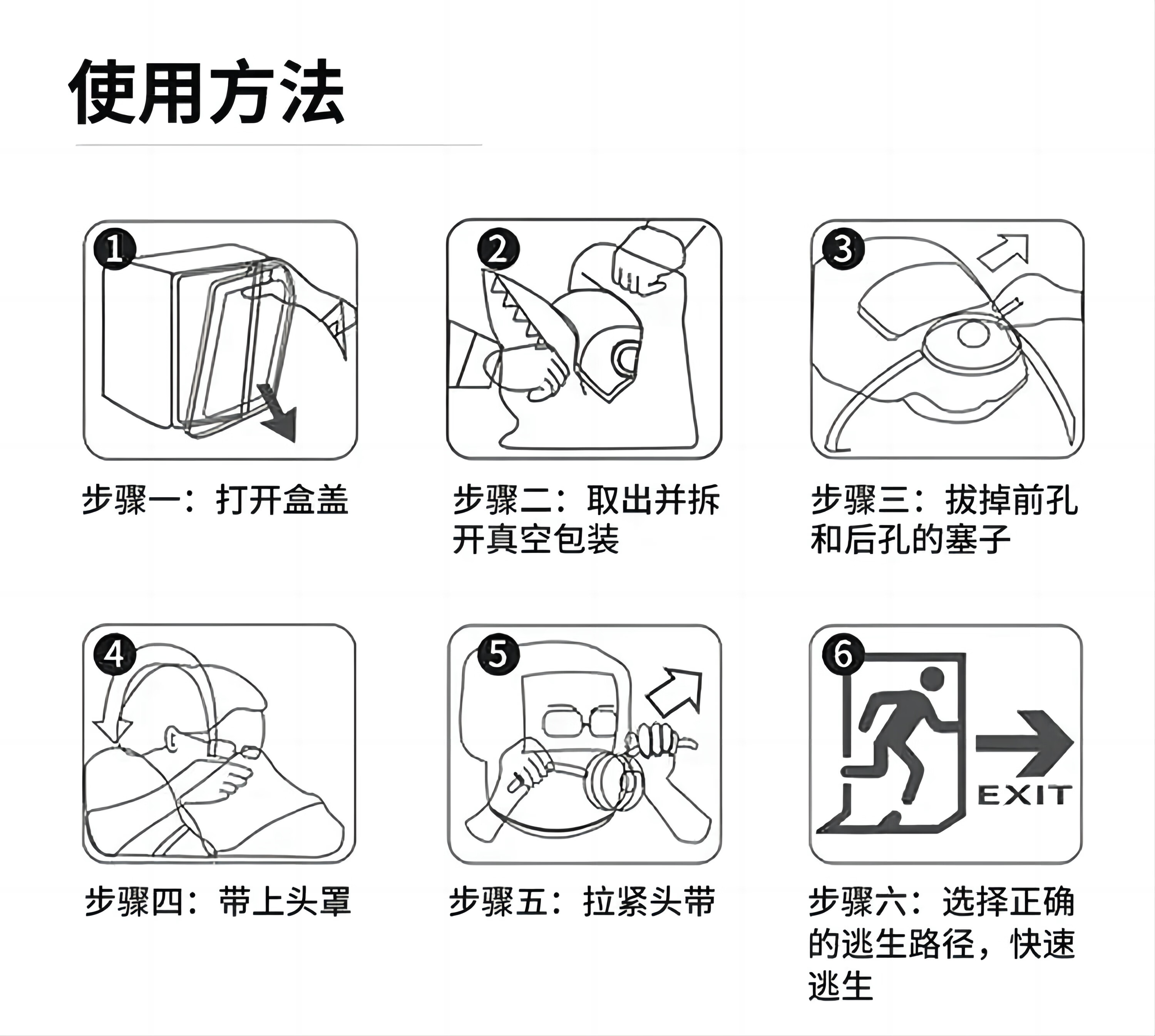 使用方法

1

步骤一：打开盒盖

2

步骤二：取出并拆开真空包装

3

步骤三：拔掉前孔和后孔的塞子

4

步骤四：带上头罩

5

步骤五：拉紧头带

6

EXIT

步骤六：选择正确的逃生路径，快速逃生