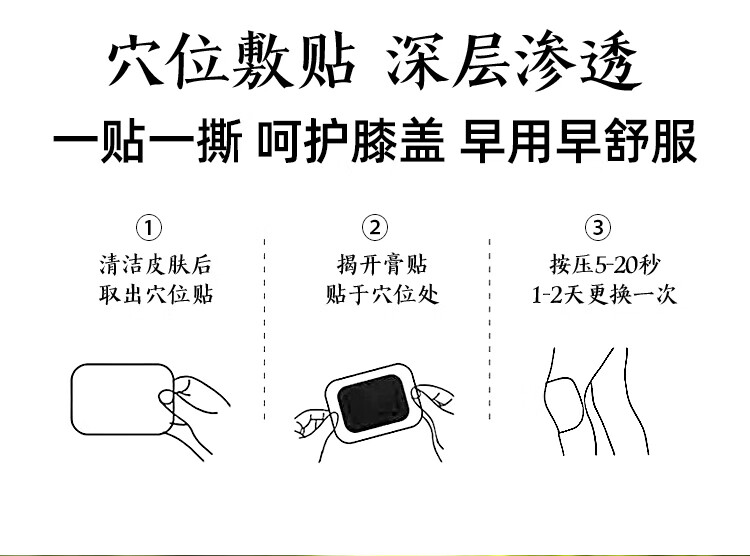 穴位敷贴 深层渗透

一贴一撕 呵护膝盖 早用早舒服

①
清洁皮肤后
取出穴位贴

②
揭开膏贴
贴于穴位处

③
按压5-20秒
1-2天更换一次