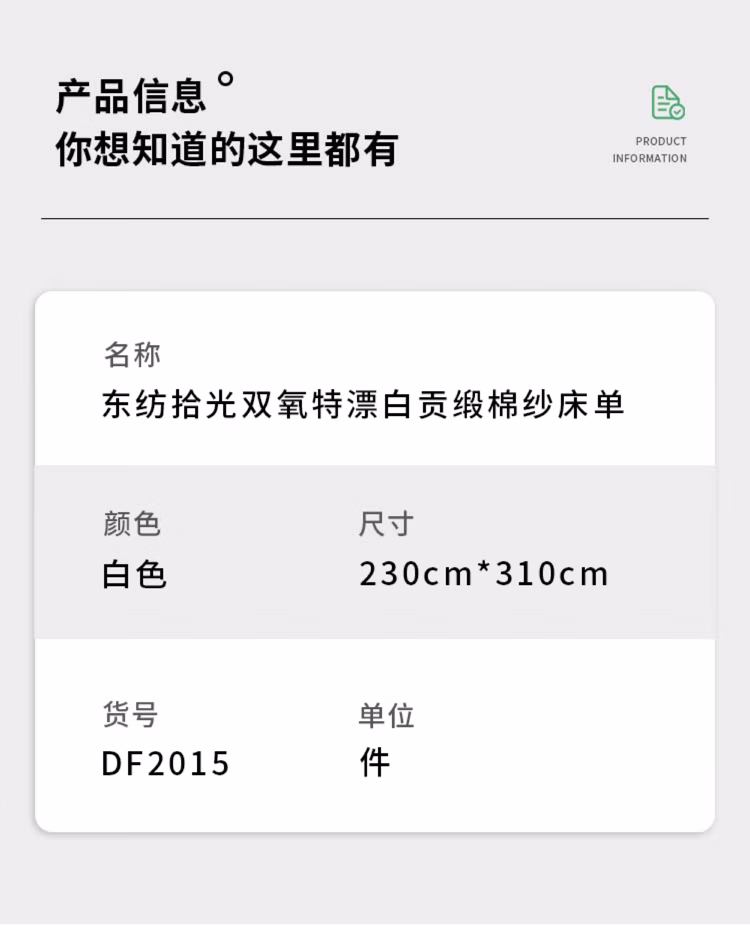 产品信息°
你想知道的这里都有

PRODUCT
INFORMATION

名称
东纺拾光双氧特漂白贡缎棉纱床单

颜色
白色

尺寸
230cm*310cm

货号
DF2015

单位
件