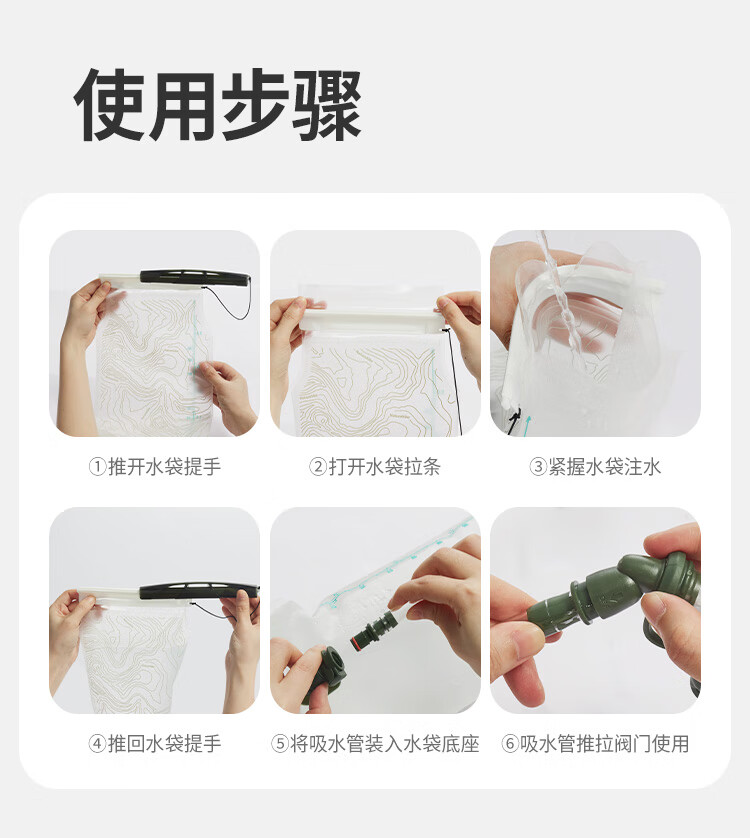 使用步骤

①推开水袋提手

②打开水袋拉条

③紧握水袋注水

④推回水袋提手

⑤将吸水管装入水袋底座

⑥吸水管推拉阀门使用