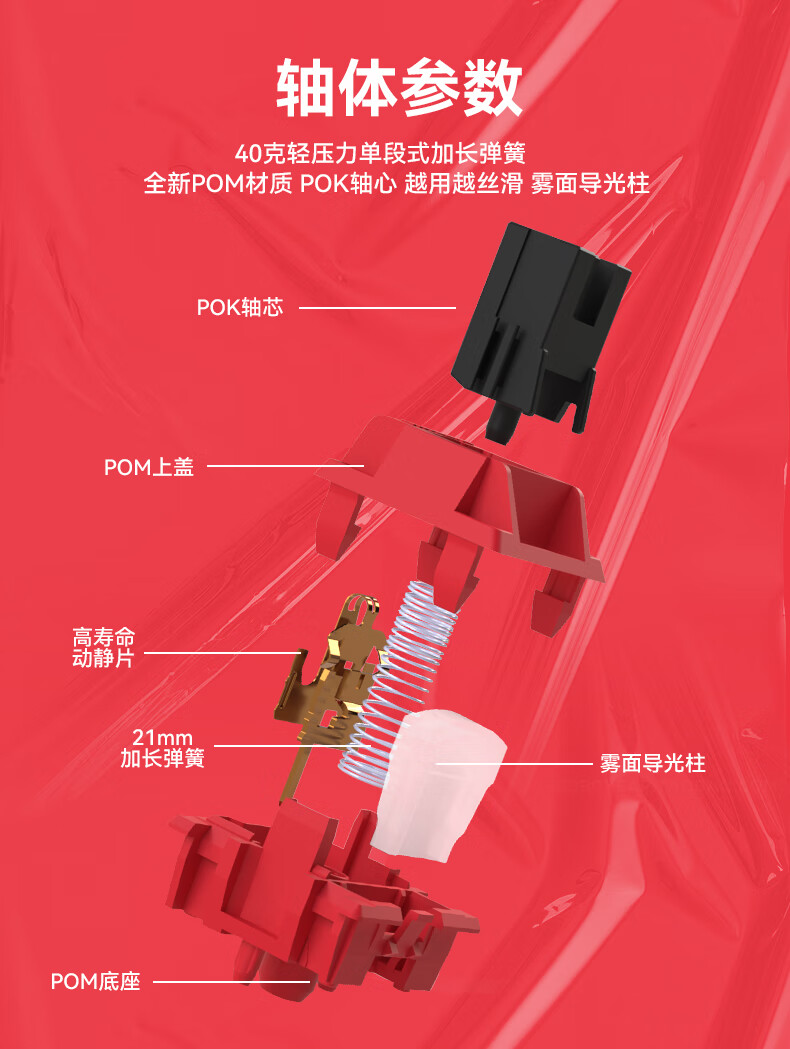 轴体参数

40克轻压力单段式加长弹簧
全新POM材质 POK轴心 越用越丝滑 雾面导光柱

POK轴芯

POM上盖

高寿命
动静片

21mm
加长弹簧

雾面导光柱

POM底座