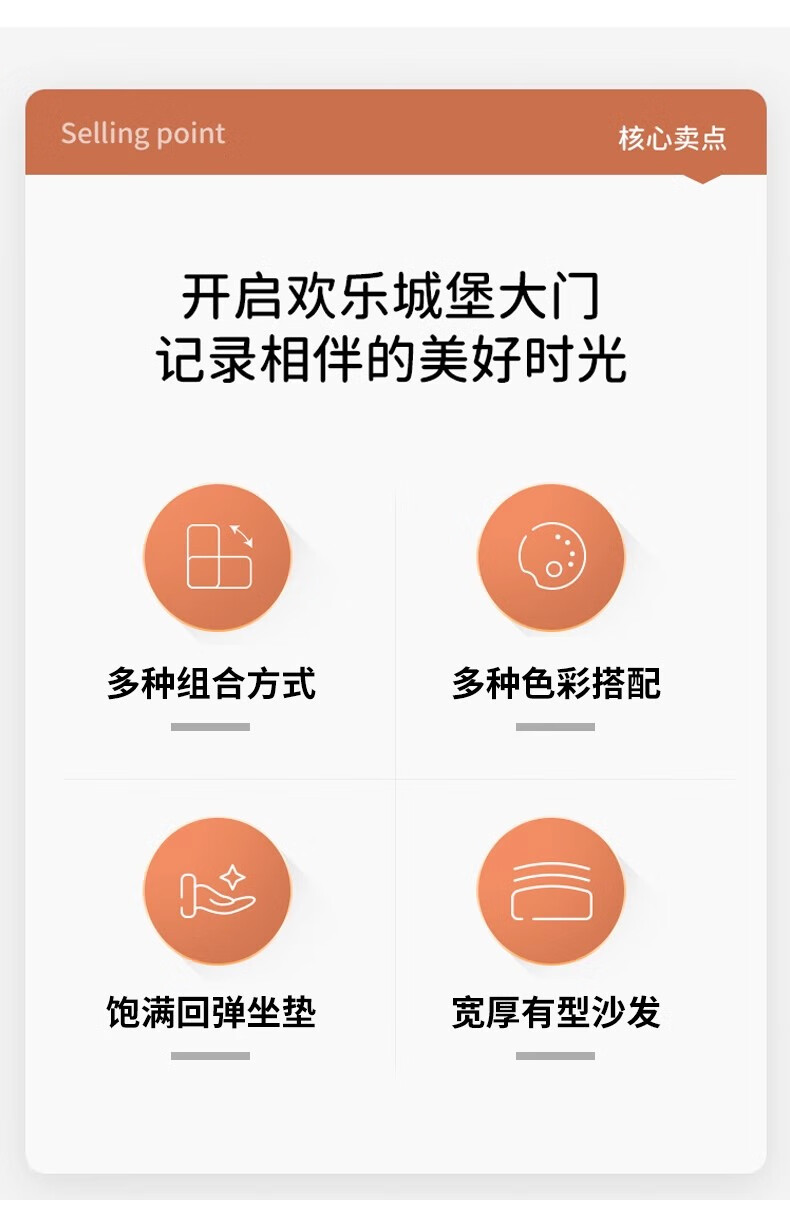 Selling point

核心卖点

开启欢乐城堡大门
记录相伴的美好时光

多种组合方式

多种色彩搭配

饱满回弹坐垫

宽厚有型沙发