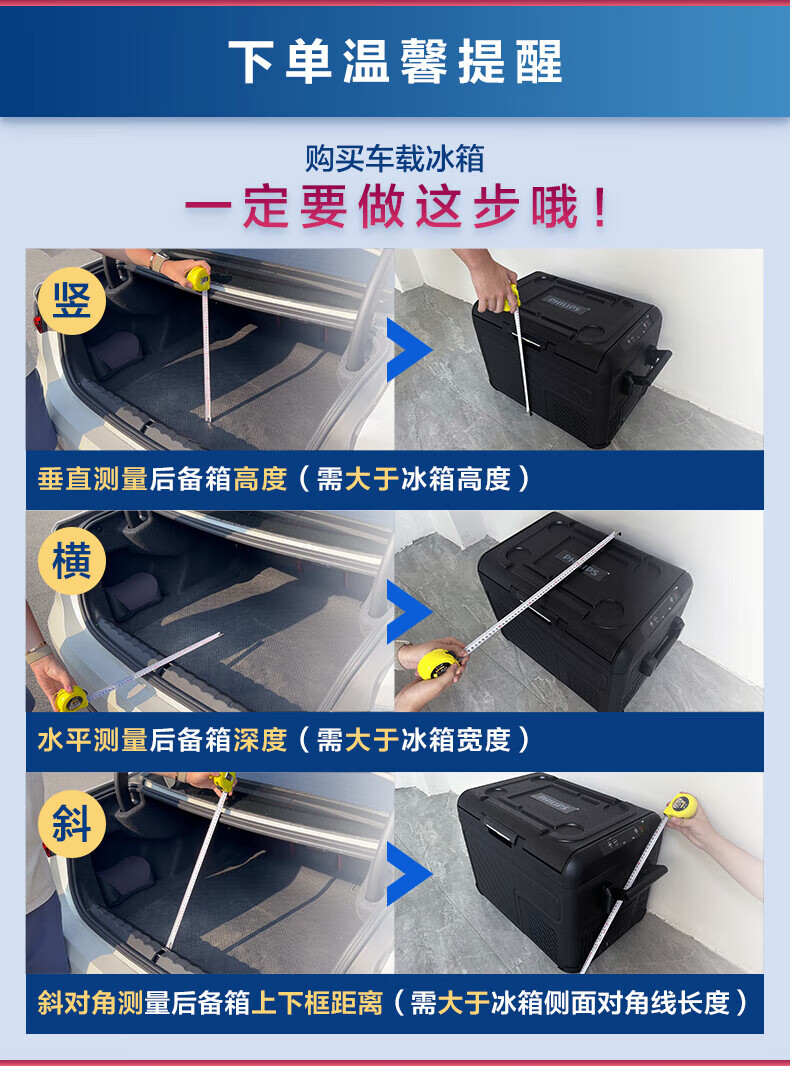 下单温馨提醒

购买车载冰箱
一定要做这步哦！

竖

PHILIPS

垂直测量后备箱高度（需大于冰箱高度）

横

PHILIPS

水平测量后备箱深度（需大于冰箱宽度）

斜

PHILIPS

斜对角测量后备箱上下框距离（需大于冰箱侧面对角线长度）