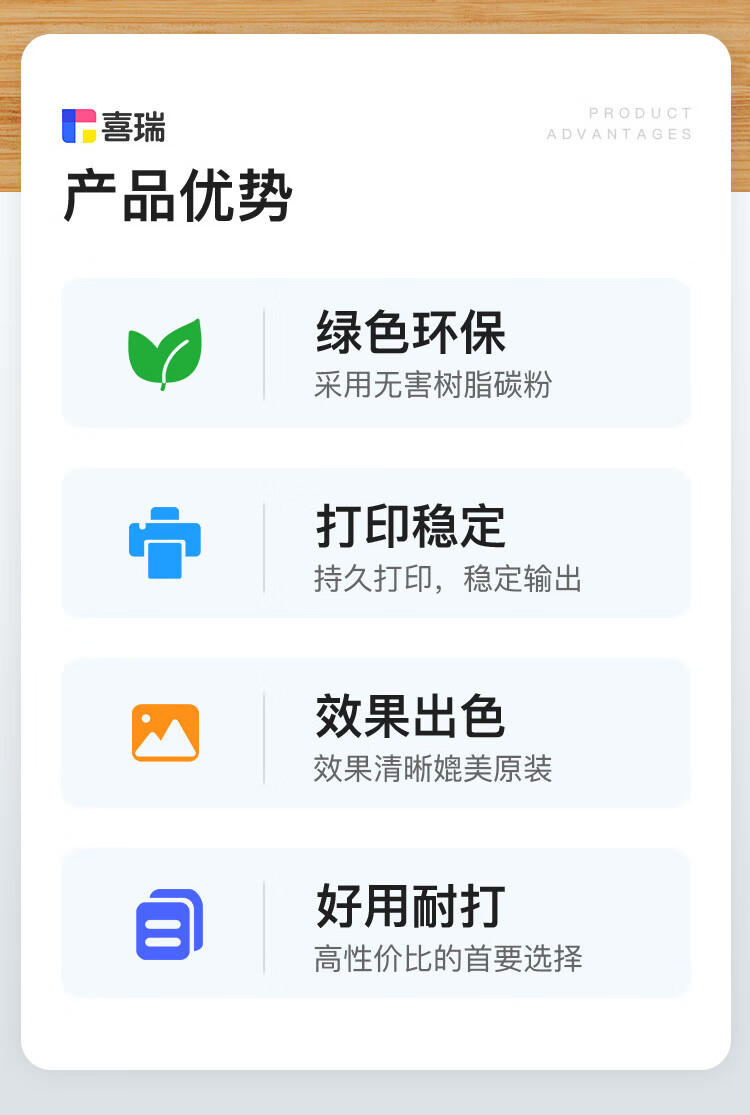 喜瑞

PRODUCT
ADVANTAGES

产品优势

绿色环保
采用无害树脂碳粉

打印稳定
持久打印，稳定输出

效果出色
效果清晰媲美原装

好用耐打
高性价比的首要选择