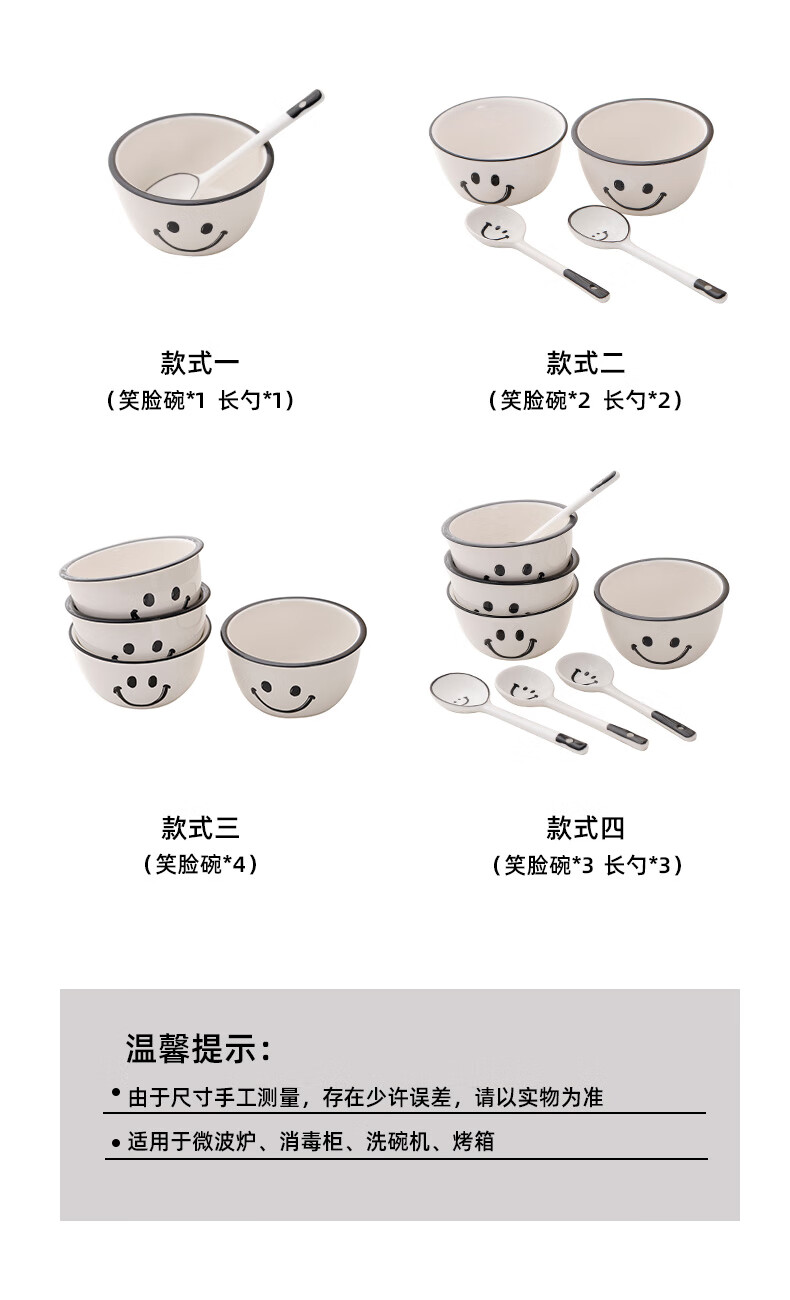 款式一
（笑脸碗*1 长勺*1）

款式二
（笑脸碗*2 长勺*2）

款式三
（笑脸碗*4）

款式四
（笑脸碗*3 长勺*3）

温馨提示：

• 由于尺寸手工测量，存在少许误差，请以实物为准

• 适用于微波炉、消毒柜、洗碗机、烤箱