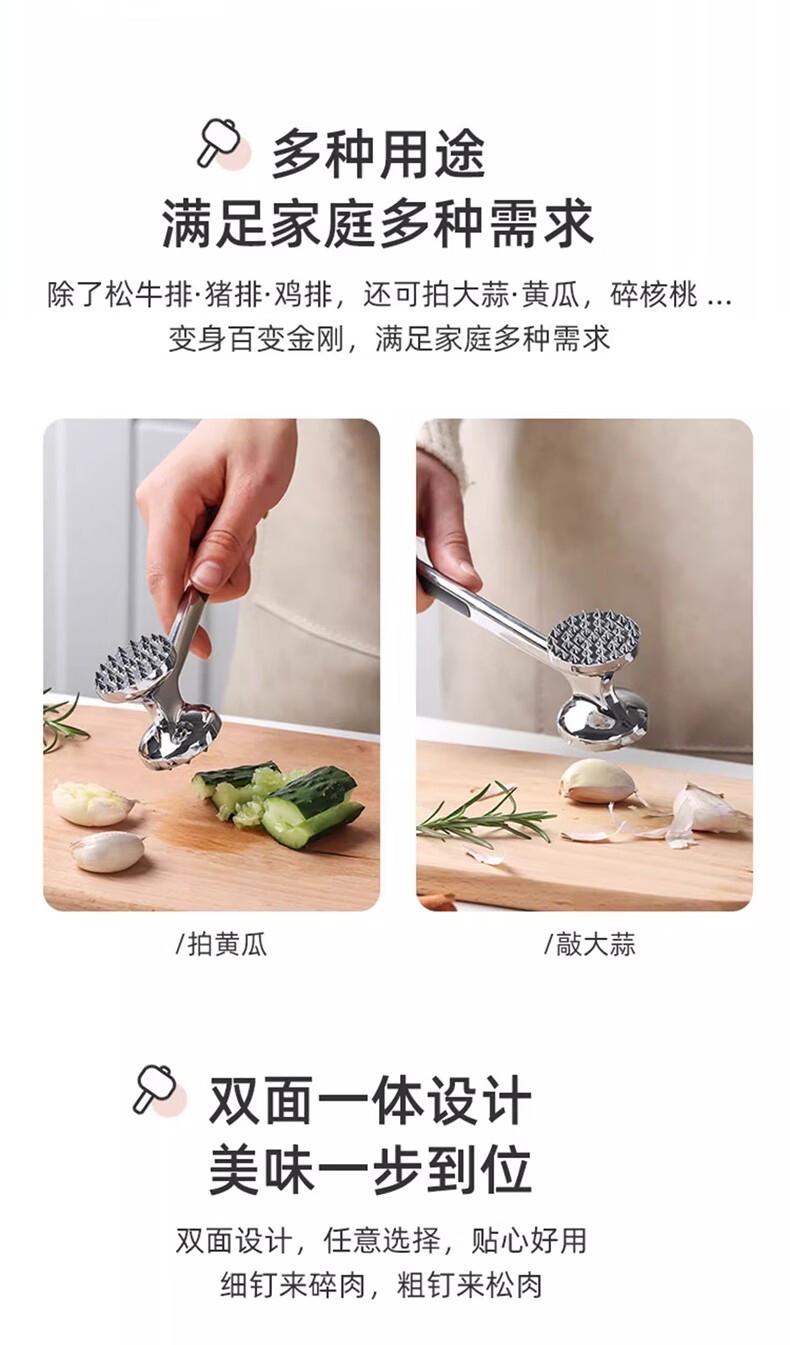 多种用途
满足家庭多种需求

除了松牛排·猪排·鸡排，还可拍大蒜·黄瓜，碎核桃 ...
变身百变金刚，满足家庭多种需求

/拍黄瓜

/敲大蒜

双面一体设计
美味一步到位

双面设计，任意选择，贴心好用
细钉来碎肉，粗钉来松肉