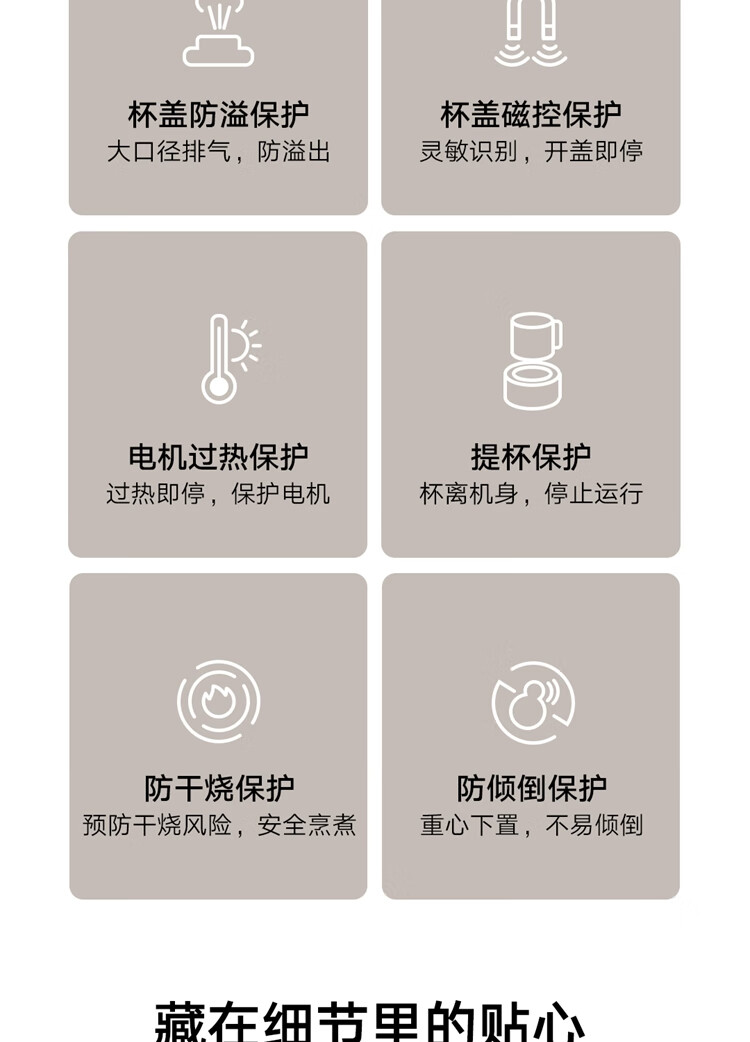 杯盖防溢保护
大口径排气，防溢出

杯盖磁控保护
灵敏识别，开盖即停

电机过热保护
过热即停，保护电机

提杯保护
杯离机身，停止运行

防干烧保护
预防干烧风险，安全烹煮

防倾倒保护
重心下置，不易倾倒

藏在细节里的贴心