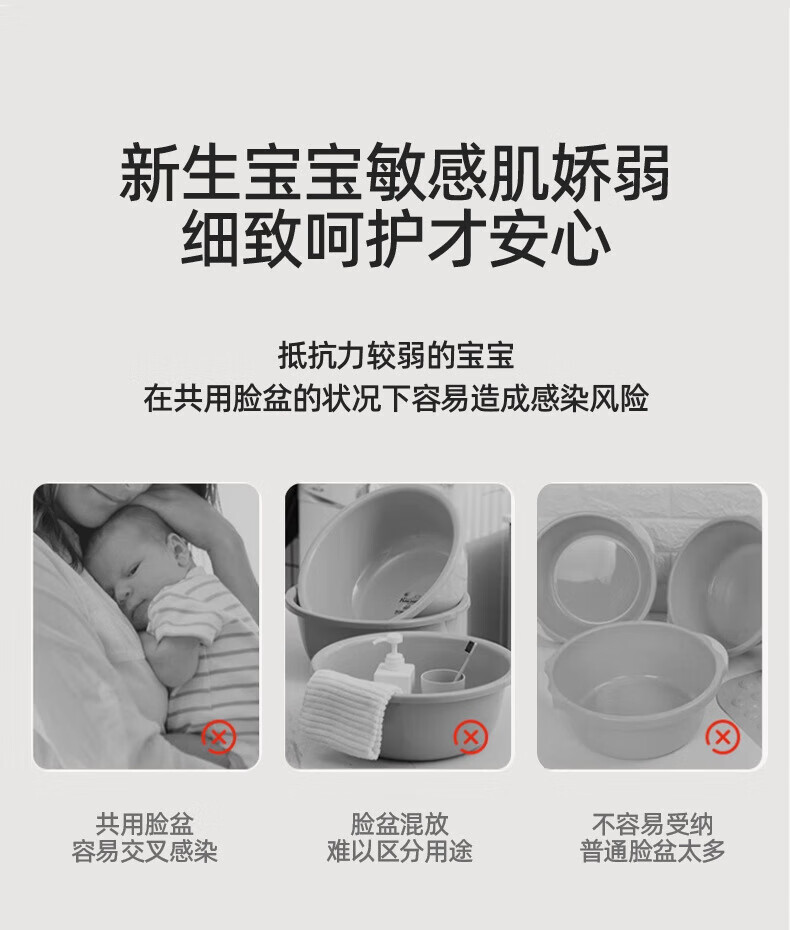 新生宝宝敏感肌娇弱
细致呵护才安心

抵抗力较弱的宝宝
在共用脸盆的状况下容易造成感染风险

共用脸盆
容易交叉感染

脸盆混放
难以区分用途

不容易受纳
普通脸盆太多