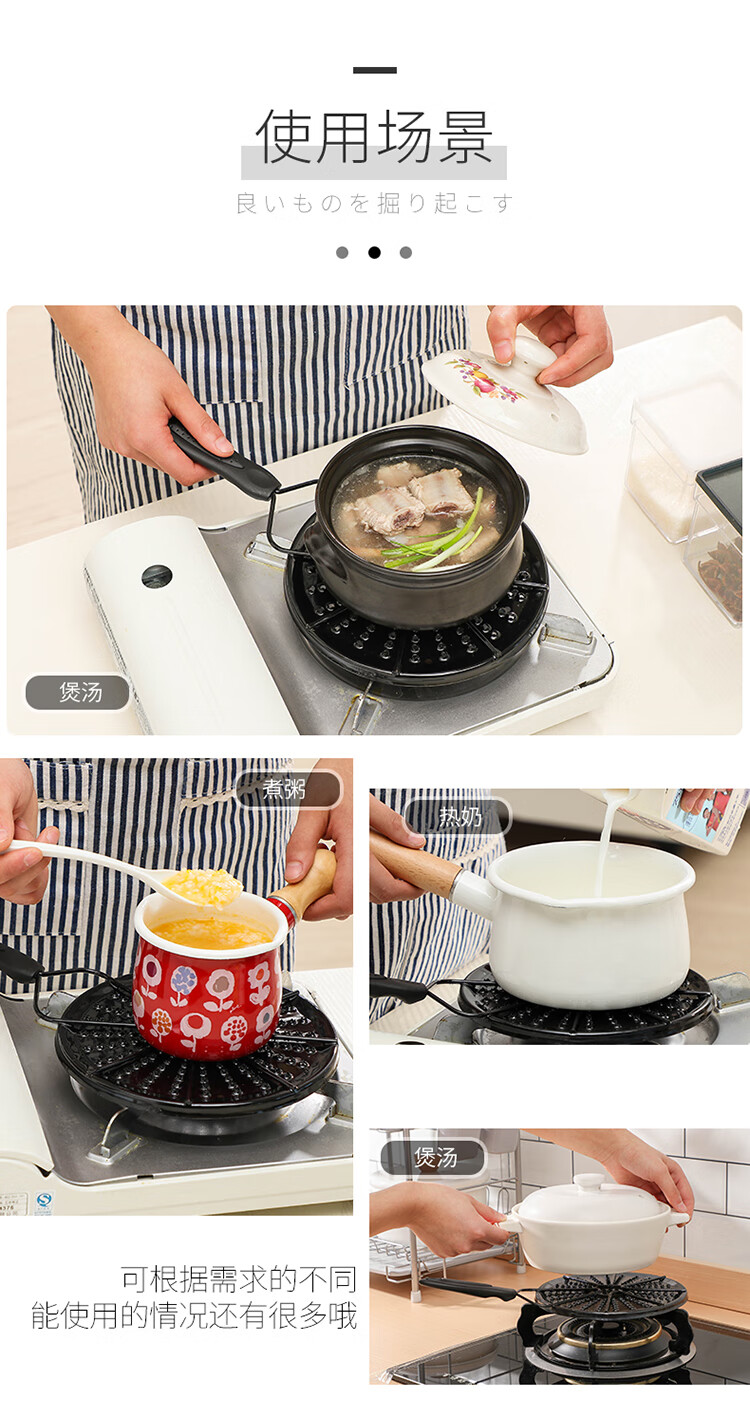 使用场景

良いものを掘り起こす

煲汤

煮粥

热奶

煲汤

可根据需求的不同
能使用的情况还有很多哦