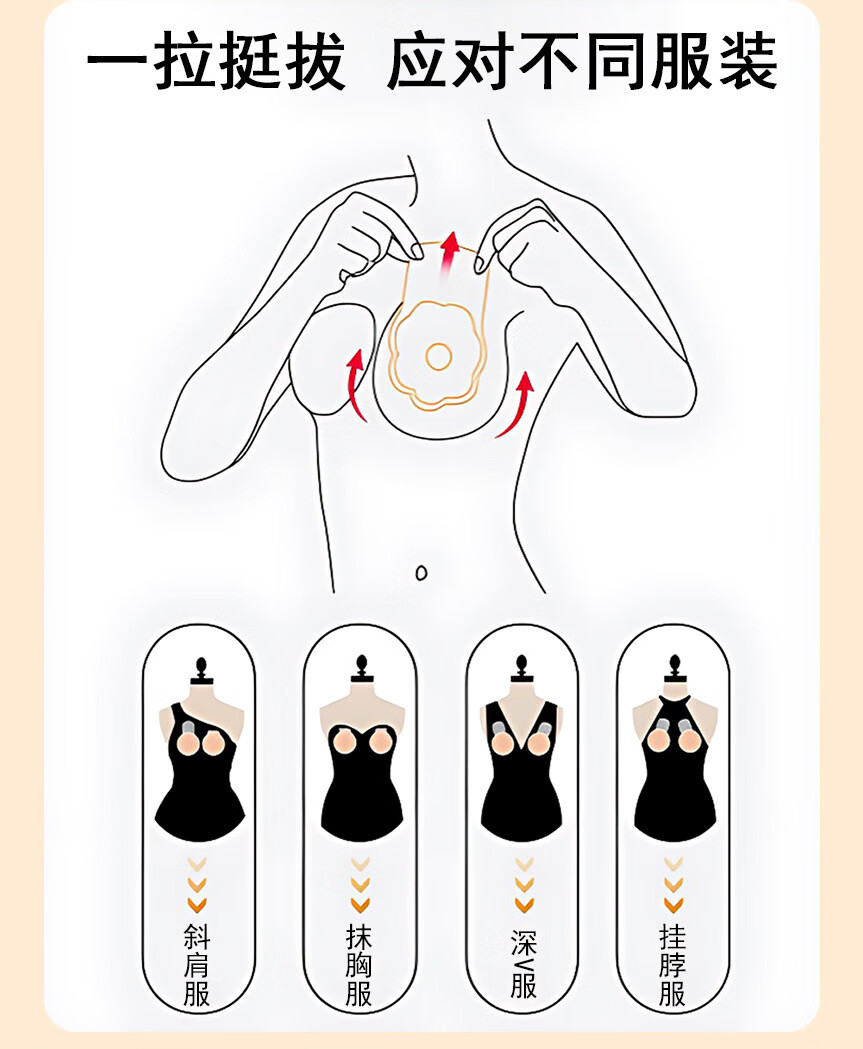 一拉挺拔 应对不同服装

斜肩服

抹胸服

深V服

挂脖服