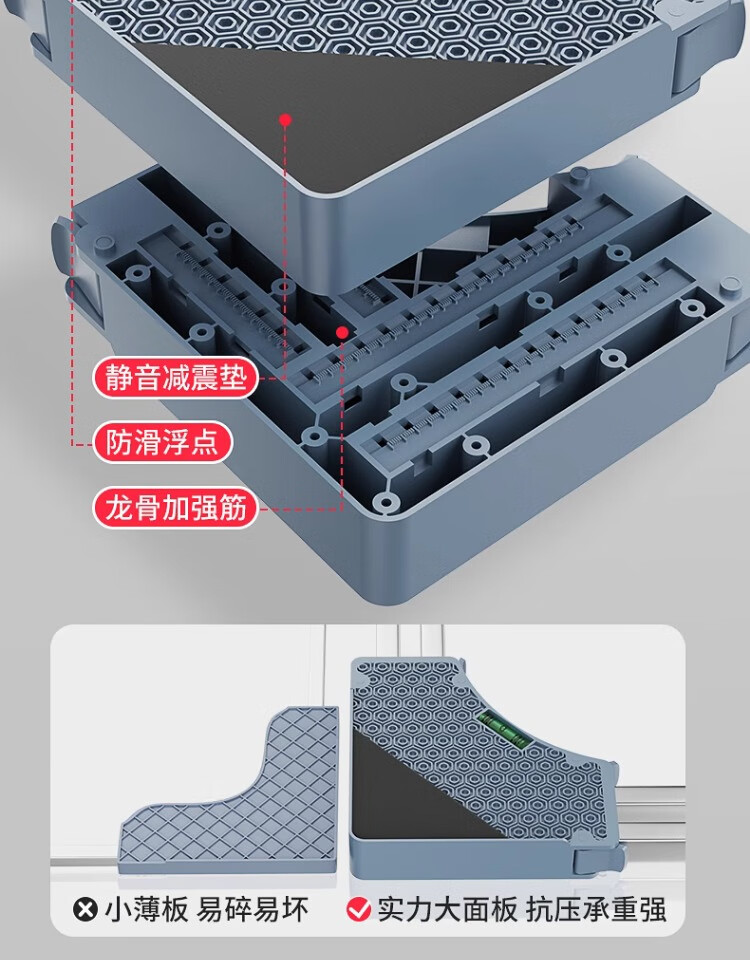 静音减震垫

防滑浮点

龙骨加强筋

小薄板 易碎易坏

实力大面板 抗压承重强