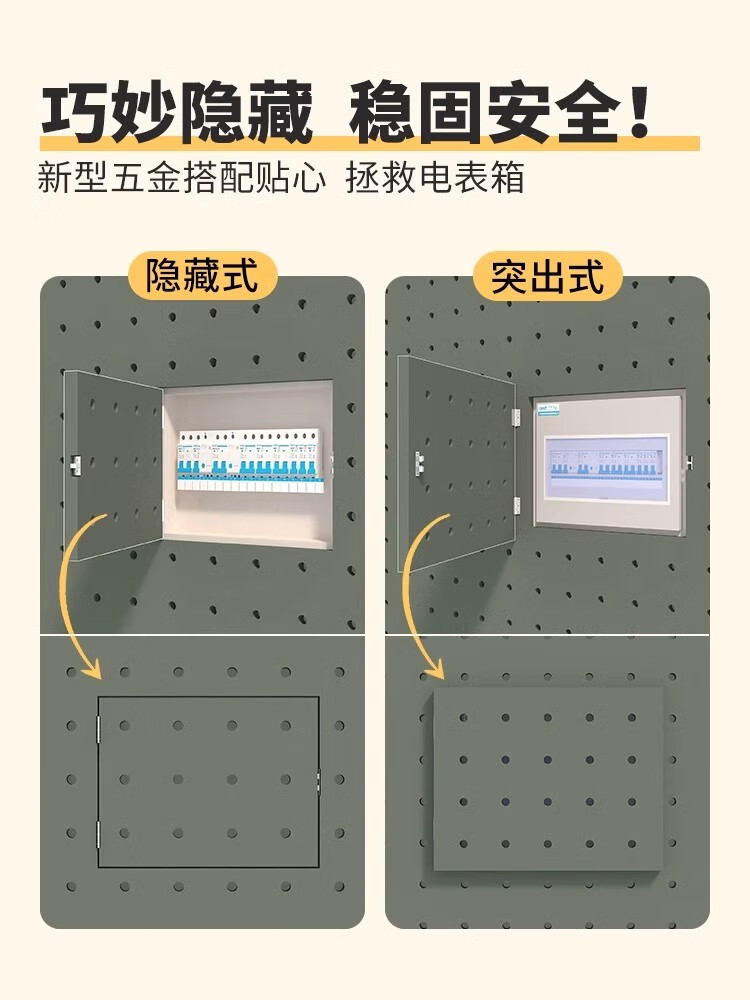 巧妙隐藏 稳固安全！

新型五金搭配贴心 拯救电表箱

隐藏式

突出式