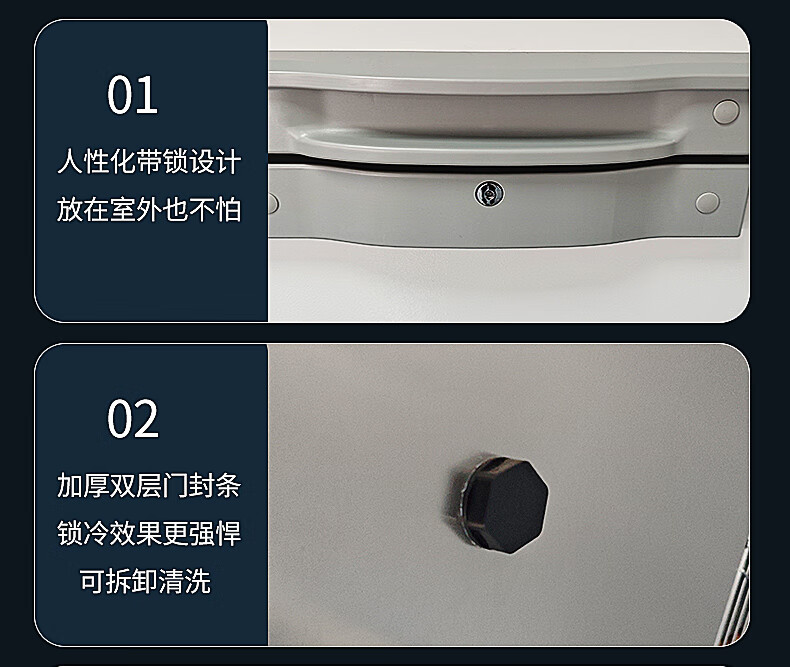 01

人性化带锁设计
放在室外也不怕

02

加厚双层门封条
锁冷效果更强悍
可拆卸清洗