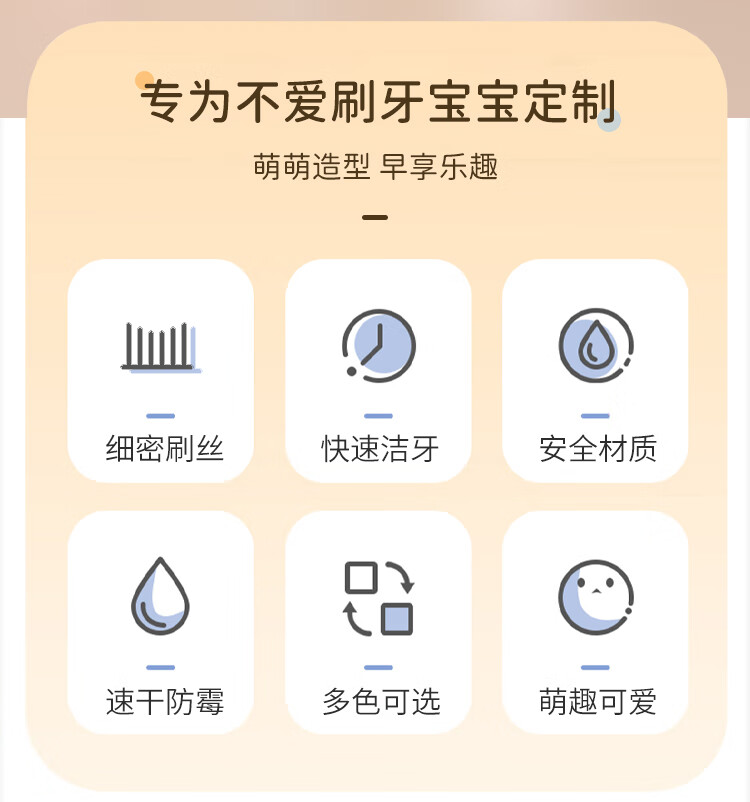 专为不爱刷牙宝宝定制

萌萌造型 早享乐趣

细密刷丝

快速洁牙

安全材质

速干防霉

多色可选

萌趣可爱