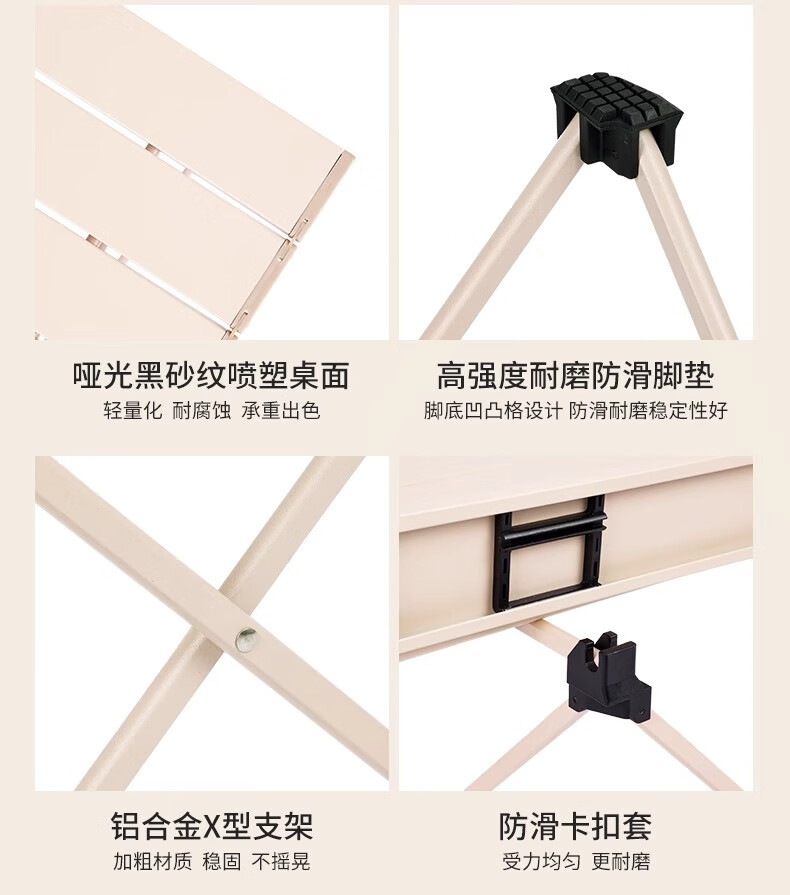 哑光黑砂纹喷塑桌面
轻量化 耐腐蚀 承重出色

高强度耐磨防滑脚垫
脚底凹凸格设计 防滑耐磨稳定性好

铝合金X型支架
加粗材质 稳固 不摇晃

防滑卡扣套
受力均匀 更耐磨