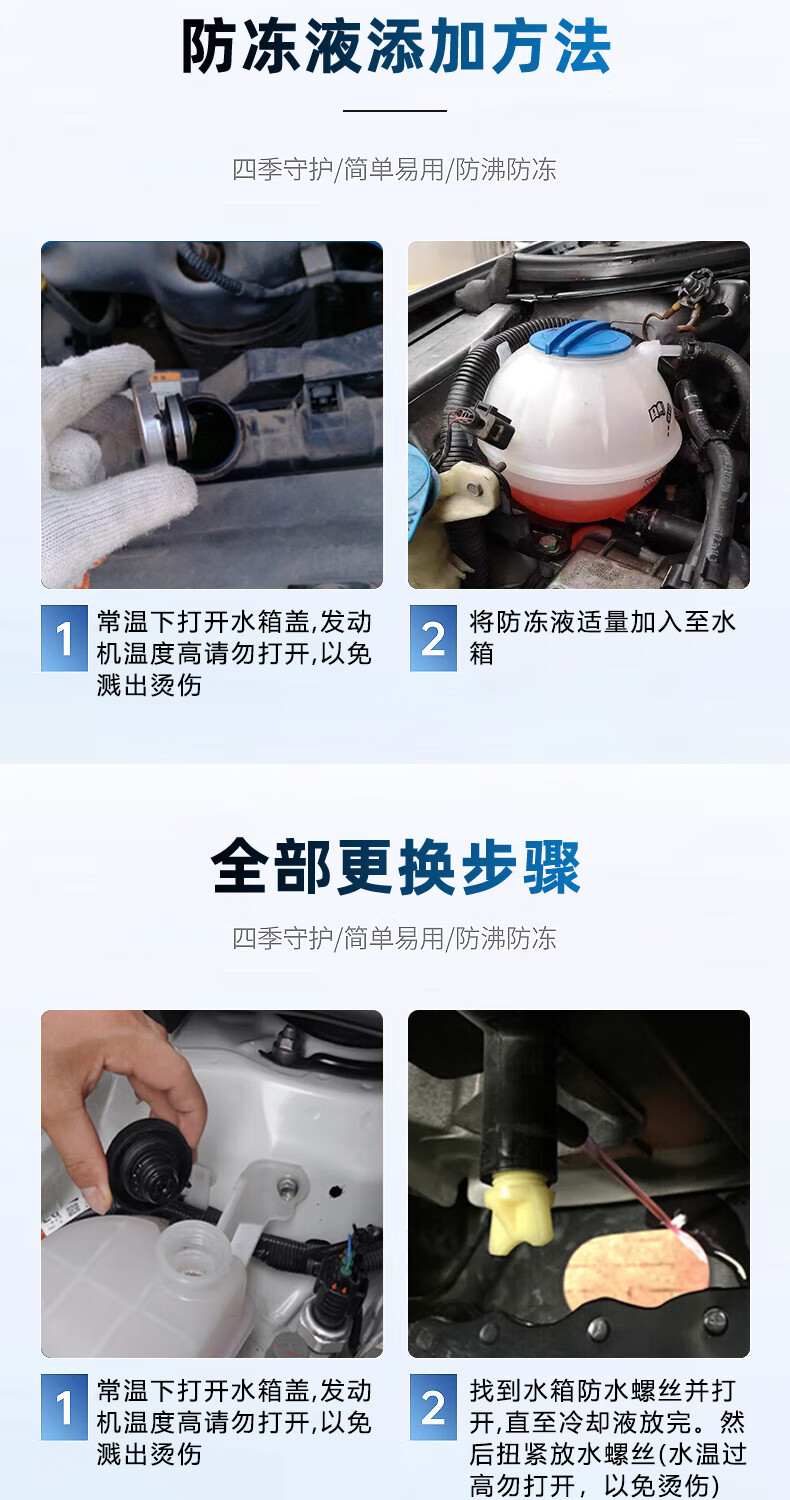 防冻液添加方法

四季守护/简单易用/防沸防冻

1 常温下打开水箱盖,发动机温度高请勿打开,以免溅出烫伤

2 将防冻液适量加入至水箱

全部更换步骤

四季守护/简单易用/防沸防冻

1 常温下打开水箱盖,发动机温度高请勿打开,以免溅出烫伤

2 找到水箱防水螺丝并打开,直至冷却液放完。然后扭紧放水螺丝(水温过高勿打开，以免烫伤)