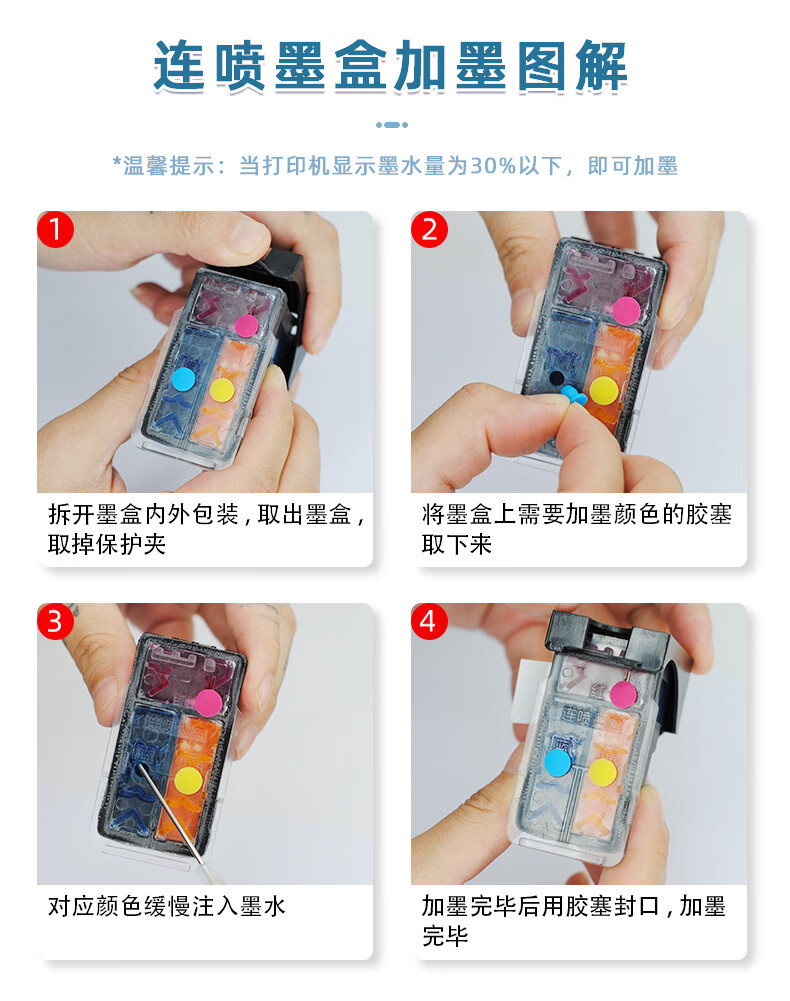 连喷墨盒加墨图解

*温馨提示：当打印机显示墨水量为30%以下，即可加墨

1

拆开墨盒内外包装，取出墨盒，取掉保护夹

2

将墨盒上需要加墨颜色的胶塞取下来

3

对应颜色缓慢注入墨水

4

加墨完毕后用胶塞封口，加墨完毕