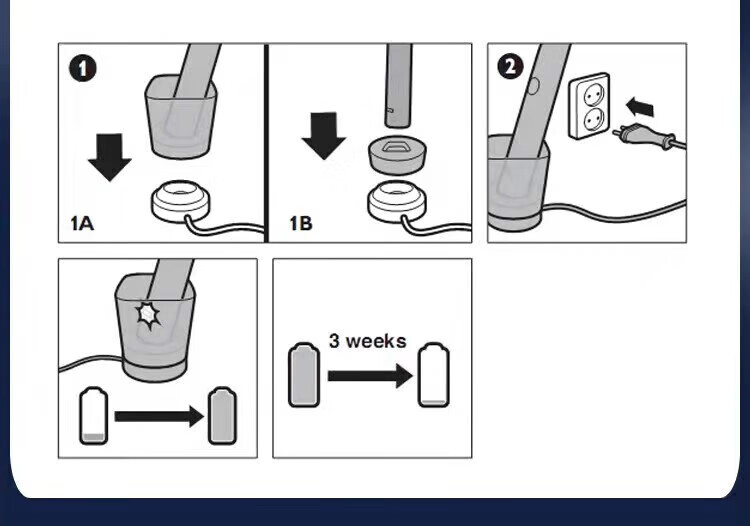 1

1A

1B

2

3 weeks