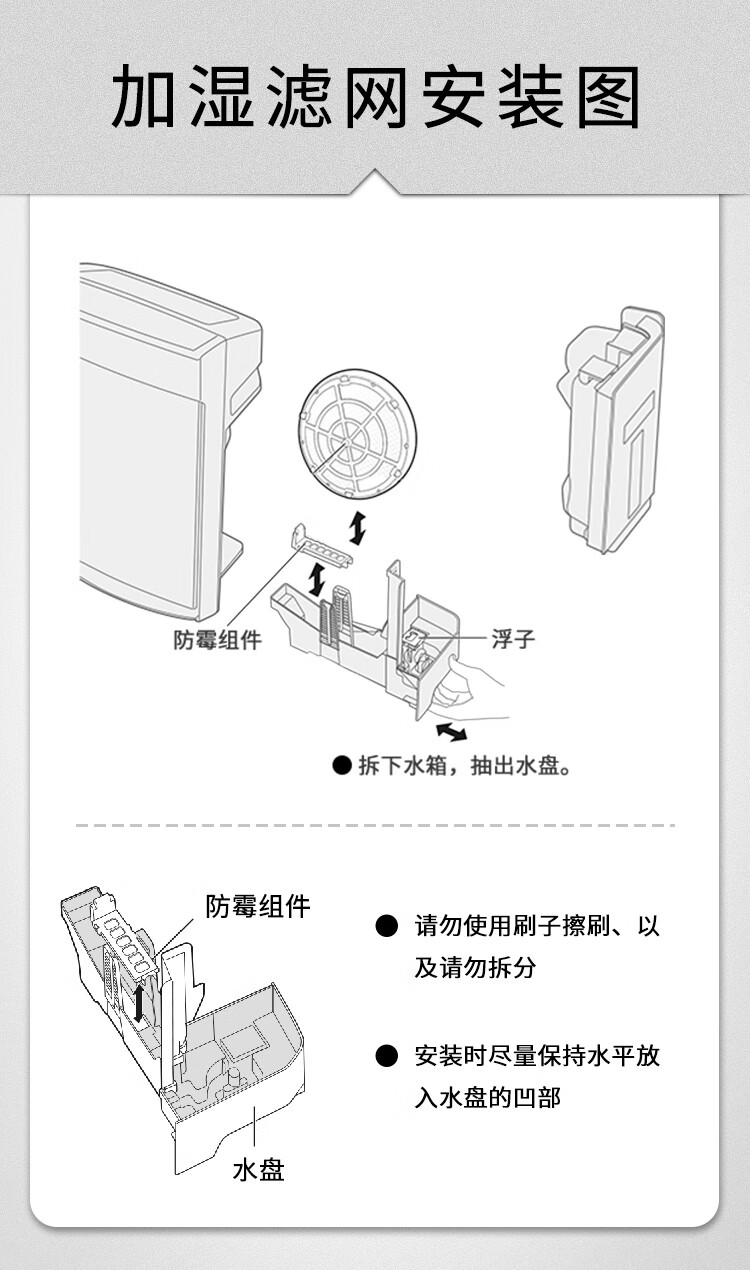 加湿滤网安装图

防霉组件

浮子

● 拆下水箱，抽出水盘。

防霉组件

水盘

● 请勿使用刷子擦刷、以及请勿拆分

● 安装时尽量保持水平放入水盘的凹部