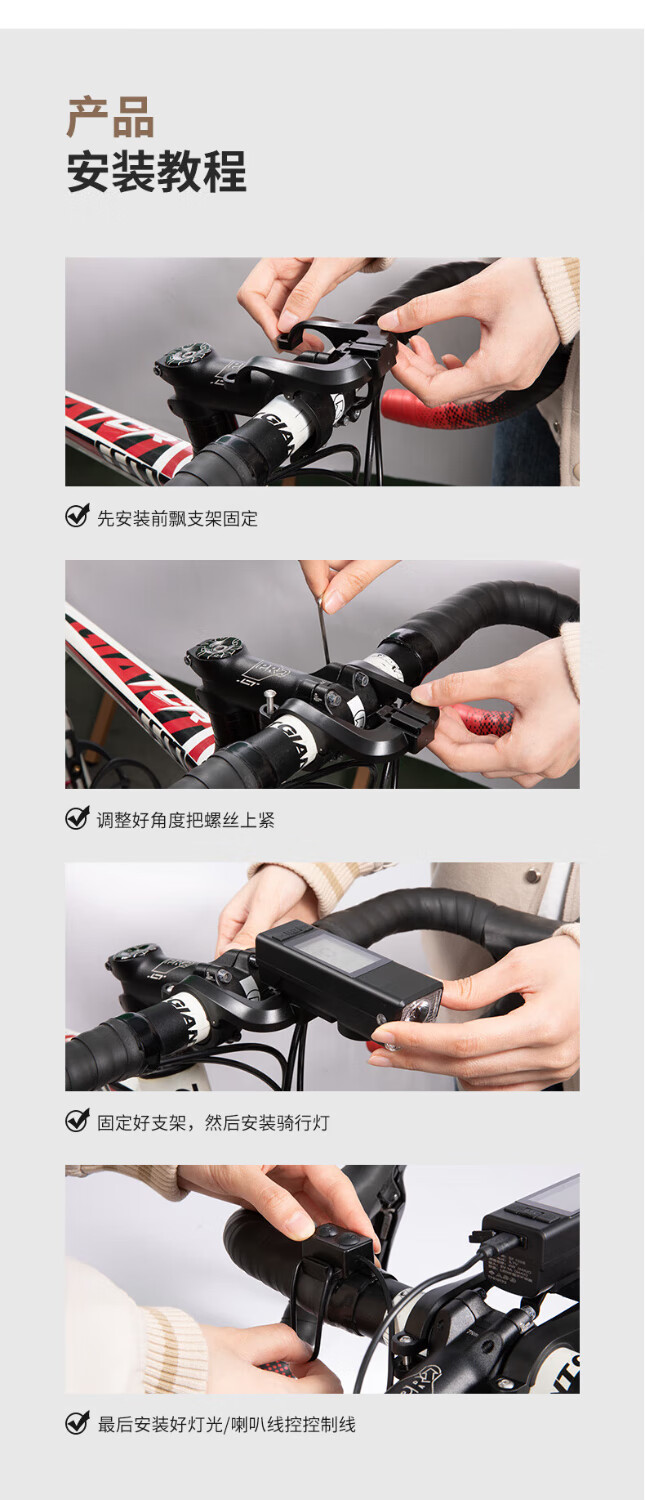 产品
安装教程

先安装前飘支架固定

调整好角度把螺丝上紧

固定好支架，然后安装骑行灯

最后安装好灯光/喇叭线控控制线