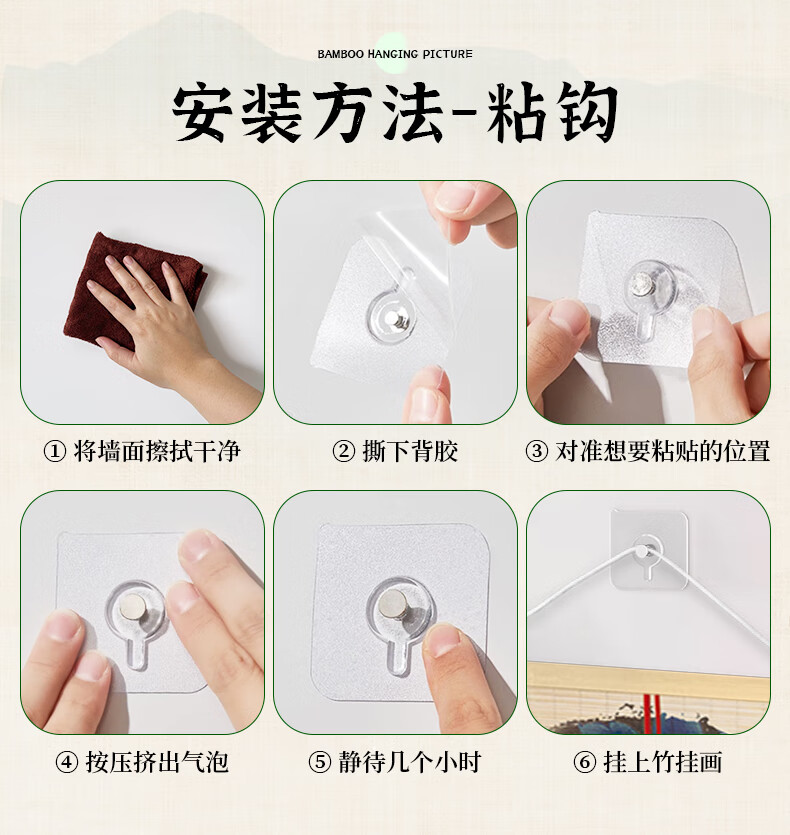 BAMBOO HANGING PICTURE

安装方法-粘钩

① 将墙面擦拭干净

② 撕下背胶

③ 对准想要粘贴的位置

④ 按压挤出气泡

⑤ 静待几个小时

⑥ 挂上竹挂画