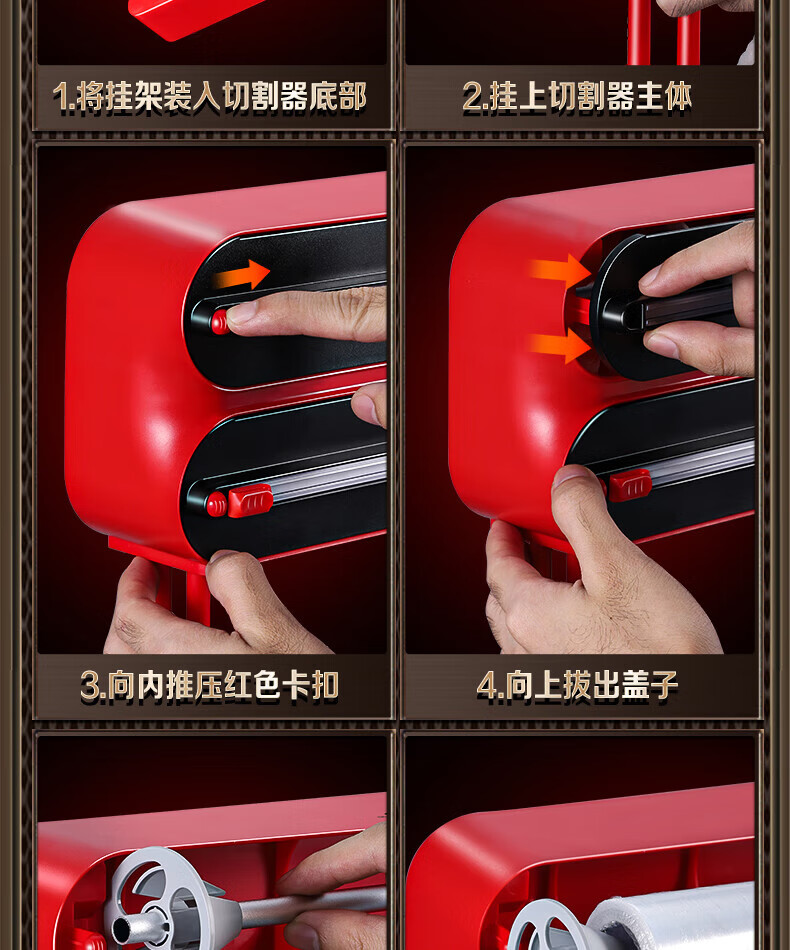 1.将挂架装入切割器底部

2.挂上切割器主体

3.向内推压红色卡扣

4.向上拔出盖子