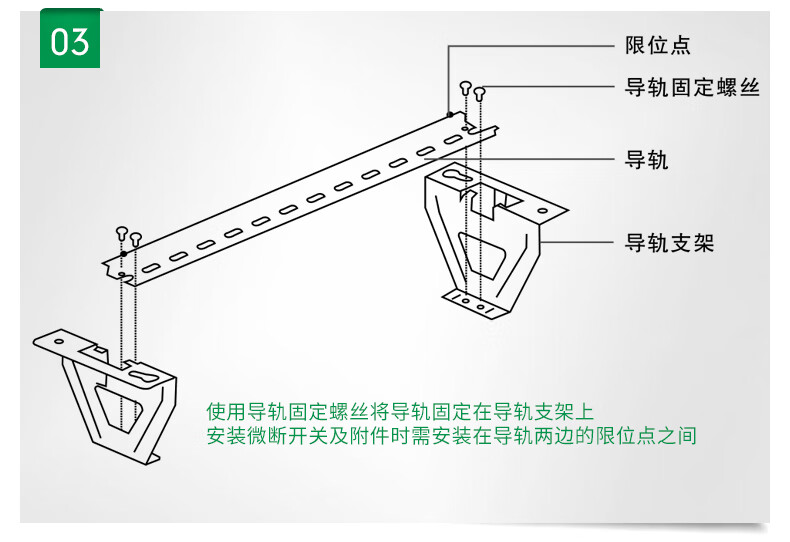 03

限位点

导轨固定螺丝

导轨

导轨支架

使用导轨固定螺丝将导轨固定在导轨支架上
安装微断开关及附件时需安装在导轨两边的限位点之间