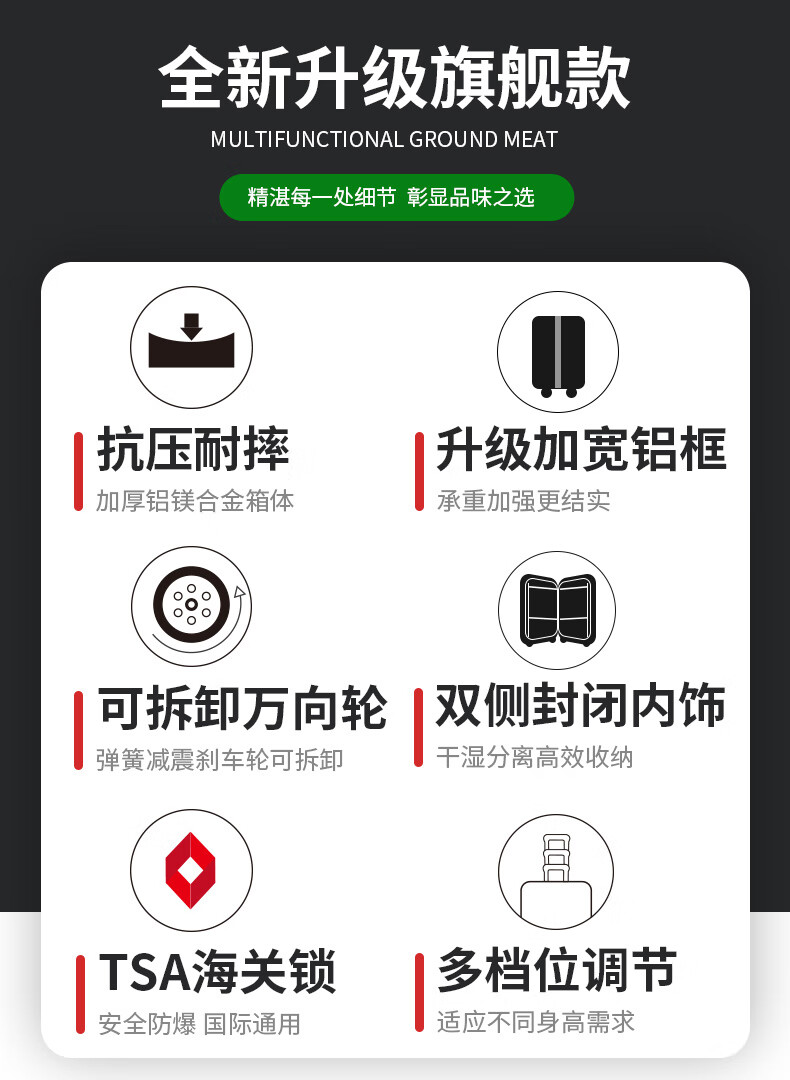 全新升级旗舰款

MULTIFUNCTIONAL GROUND MEAT

精湛每一处细节 彰显品味之选

抗压耐摔

加厚铝镁合金箱体

升级加宽铝框

承重加强更结实

可拆卸万向轮

弹簧减震刹车轮可拆卸

双侧封闭内饰

干湿分离高效收纳

TSA海关锁

安全防爆 国际通用

多档位调节

适应不同身高需求