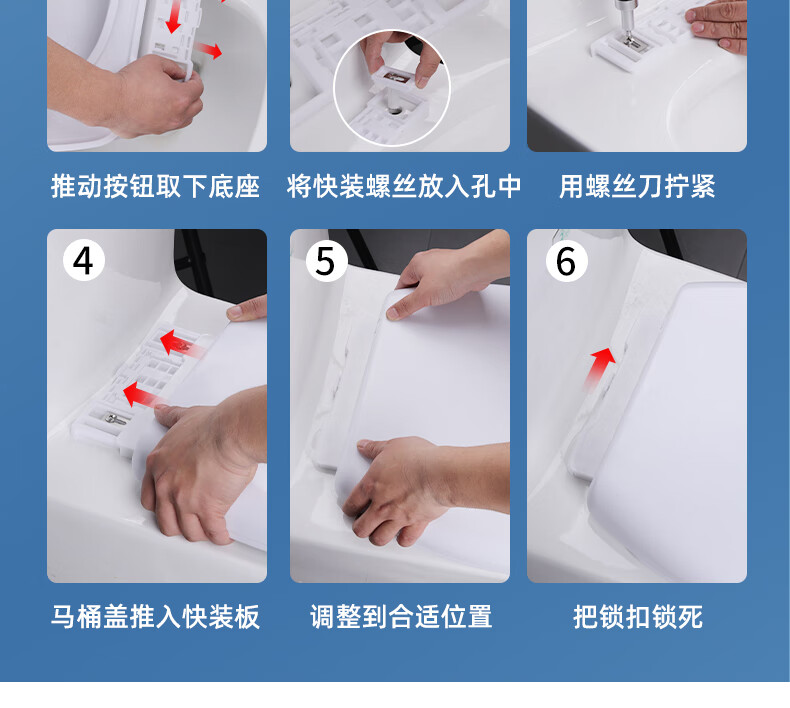 推动按钮取下底座

将快装螺丝放入孔中

用螺丝刀拧紧

4

马桶盖推入快装板

5

调整到合适位置

6

把锁扣锁死