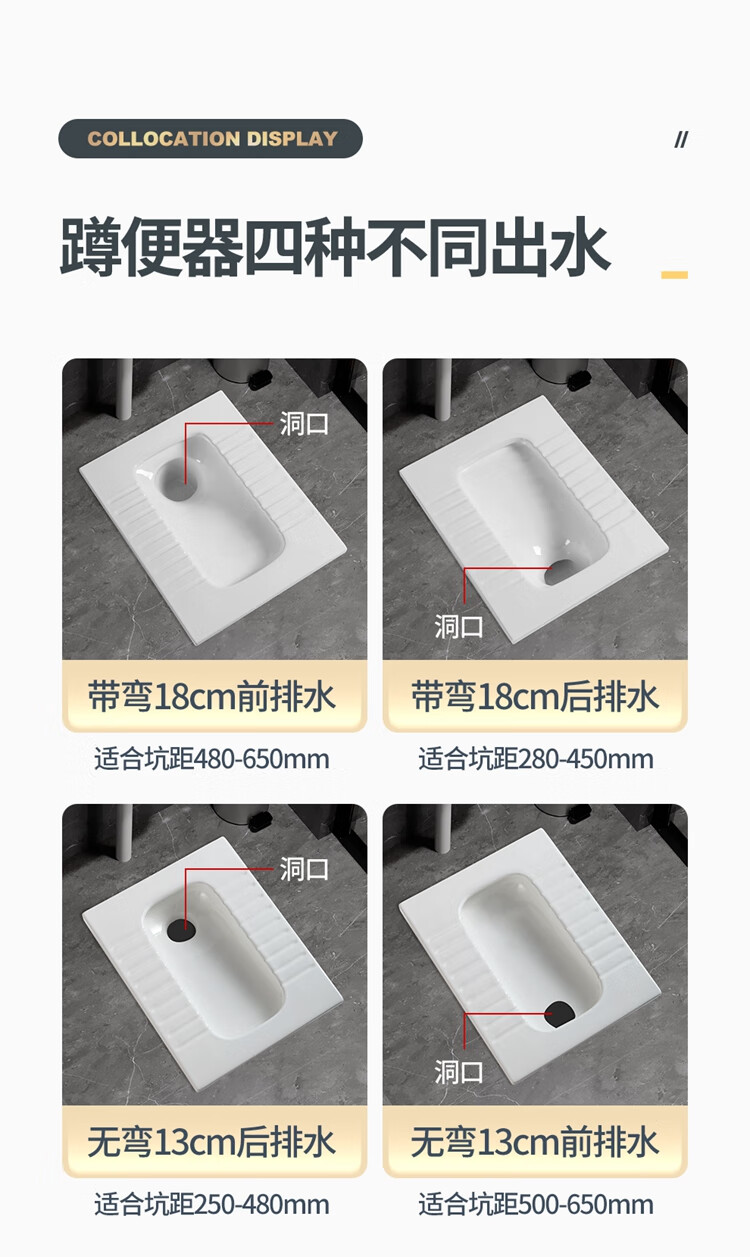 COLLOCATION DISPLAY

//

蹲便器四种不同出水

洞口

带弯18cm前排水

适合坑距480-650mm

洞口

带弯18cm后排水

适合坑距280-450mm

洞口

无弯13cm后排水

适合坑距250-480mm

洞口

无弯13cm前排水

适合坑距500-650mm