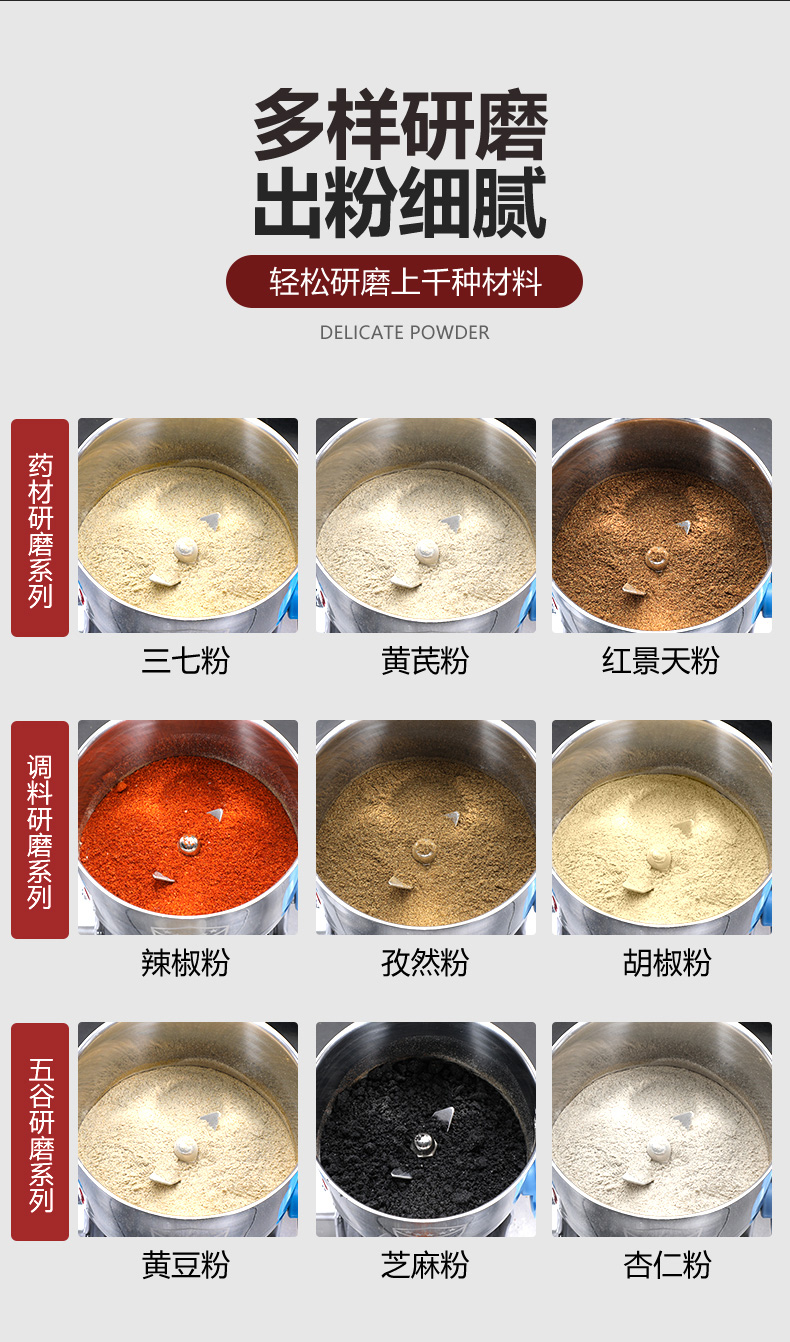 多样研磨
出粉细腻

轻松研磨上千种材料

DELICATE POWDER

药材研磨系列

三七粉

黄芪粉

红景天粉

调料研磨系列

辣椒粉

孜然粉

胡椒粉

五谷研磨系列

黄豆粉

芝麻粉

杏仁粉