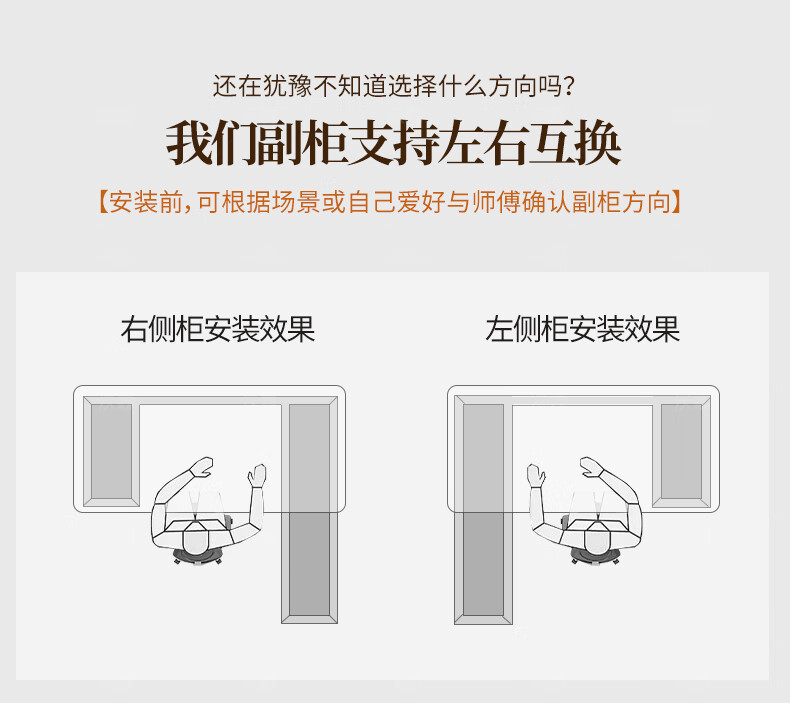 还在犹豫不知道选择什么方向吗？

我们副柜支持左右互换

【安装前，可根据场景或自己爱好与师傅确认副柜方向】

右侧柜安装效果

左侧柜安装效果