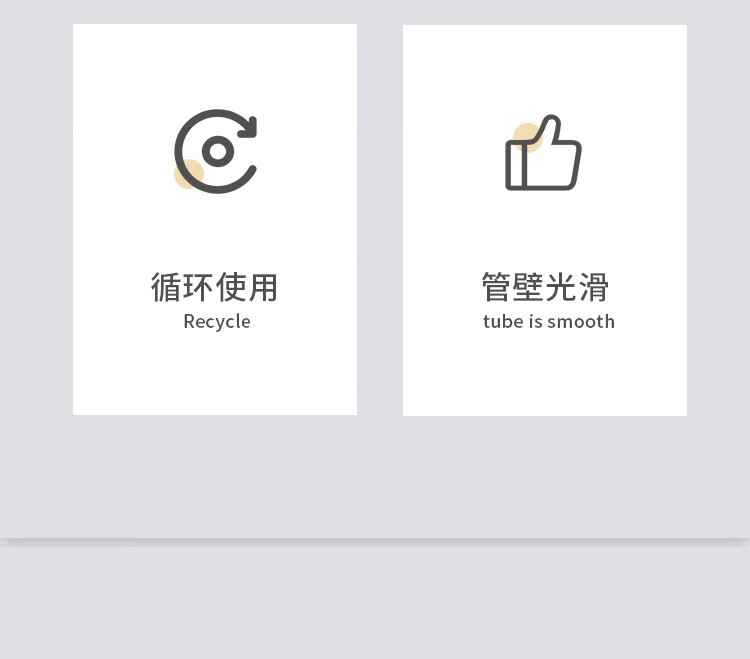 循环使用
Recycle

管壁光滑
tube is smooth