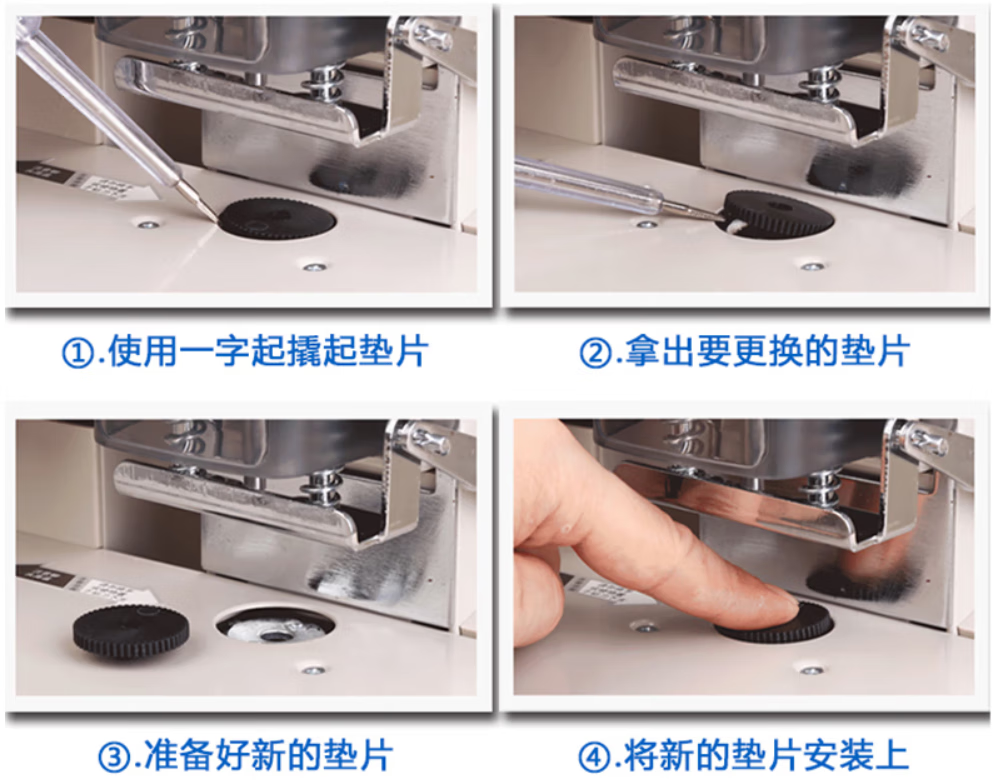 ①.使用一字起撬起垫片

②.拿出要更换的垫片

③.准备好新的垫片

④.将新的垫片安装上