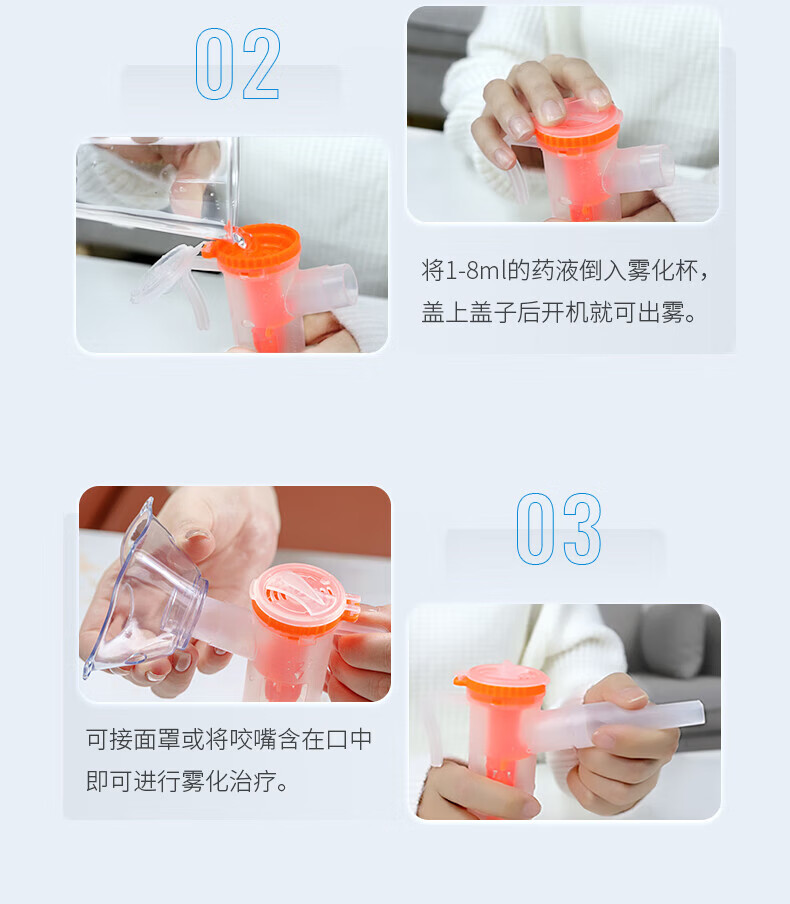 02

将1-8ml的药液倒入雾化杯，盖上盖子后开机就可出雾。

03

可接面罩或将咬嘴含在口中即可进行雾化治疗。