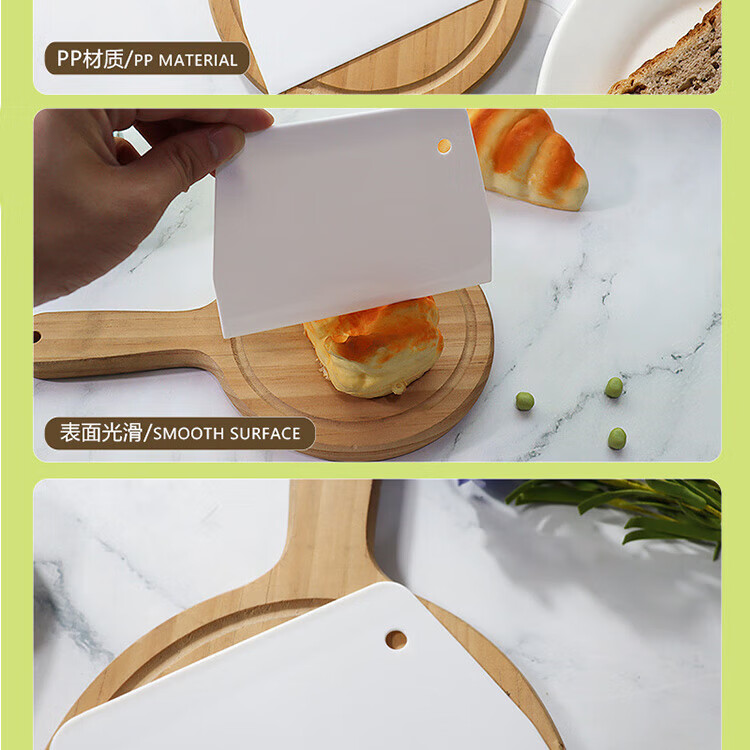 PP材质/PP MATERIAL

表面光滑/SMOOTH SURFACE