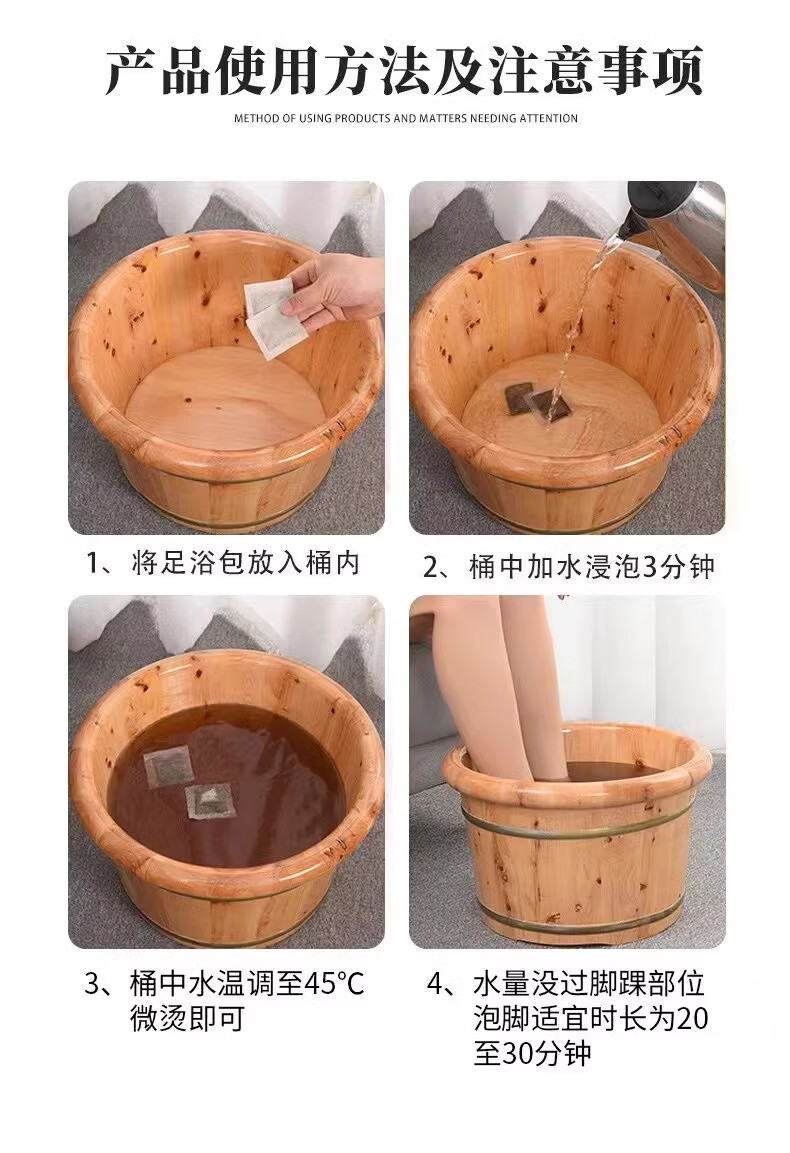 产品使用方法及注意事项

METHOD OF USING PRODUCTS AND MATTERS NEEDING ATTENTION

1、将足浴包放入桶内

2、桶中加水浸泡3分钟

3、桶中水温调至45°C 微烫即可

4、水量没过脚踝部位 泡脚适宜时长为20至30分钟