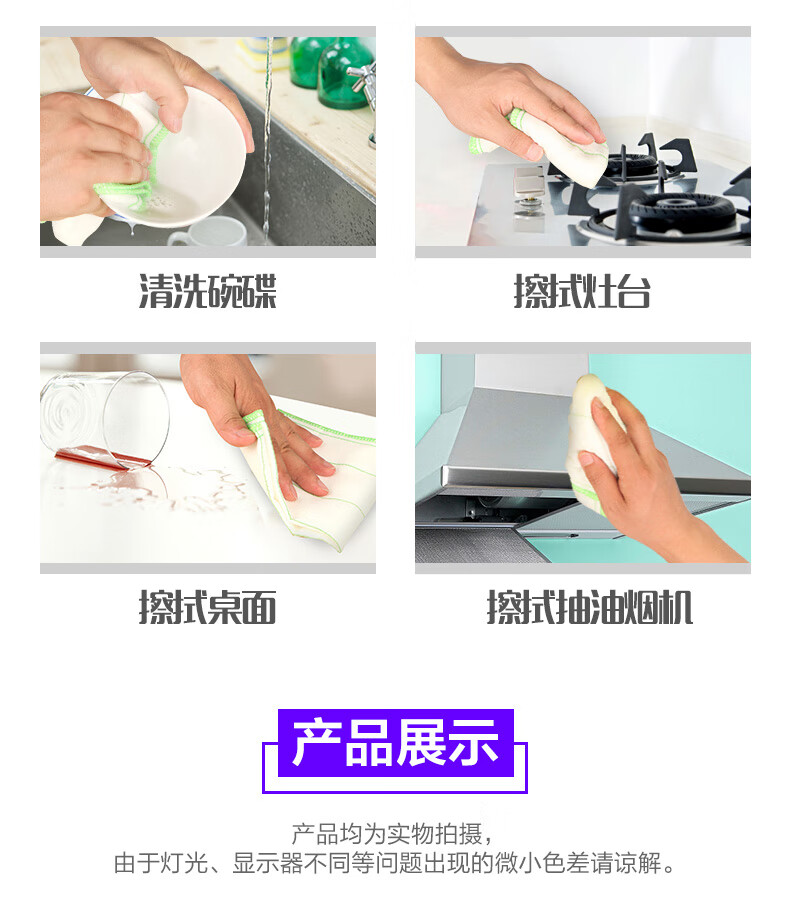 清洗碗碟

擦拭灶台

擦拭桌面

擦拭抽油烟机

产品展示

产品均为实物拍摄，
由于灯光、显示器不同等问题出现的微小色差请谅解。