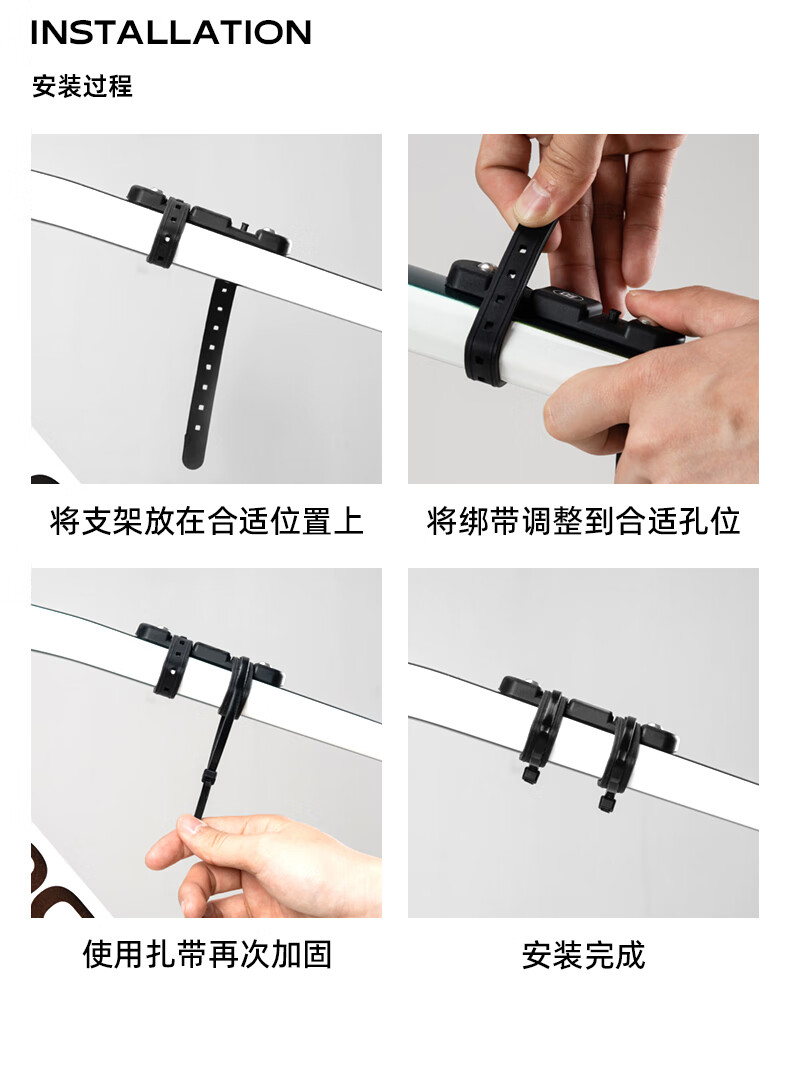 INSTALLATION

安装过程

将支架放在合适位置上

将绑带调整到合适孔位

使用扎带再次加固

安装完成