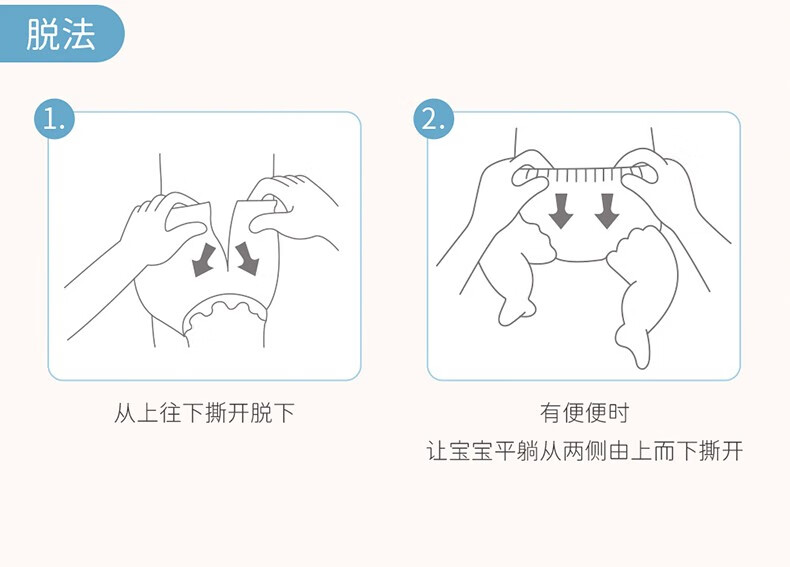 脱法

1.

从上往下撕开脱下

2.

有便便时
让宝宝平躺从两侧由上而下撕开