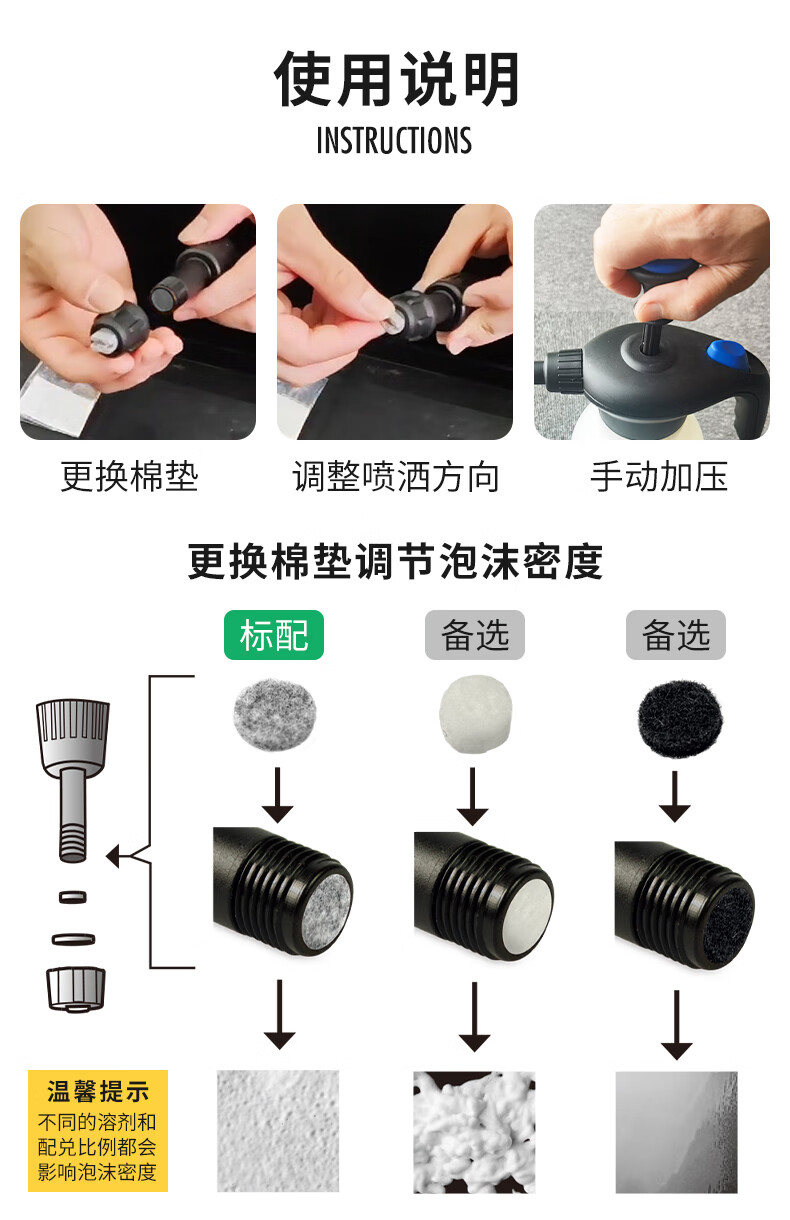 使用说明
INSTRUCTIONS

更换棉垫

调整喷洒方向

手动加压

更换棉垫调节泡沫密度

标配

备选

备选

温馨提示
不同的溶剂和配兑比例都会影响泡沫密度