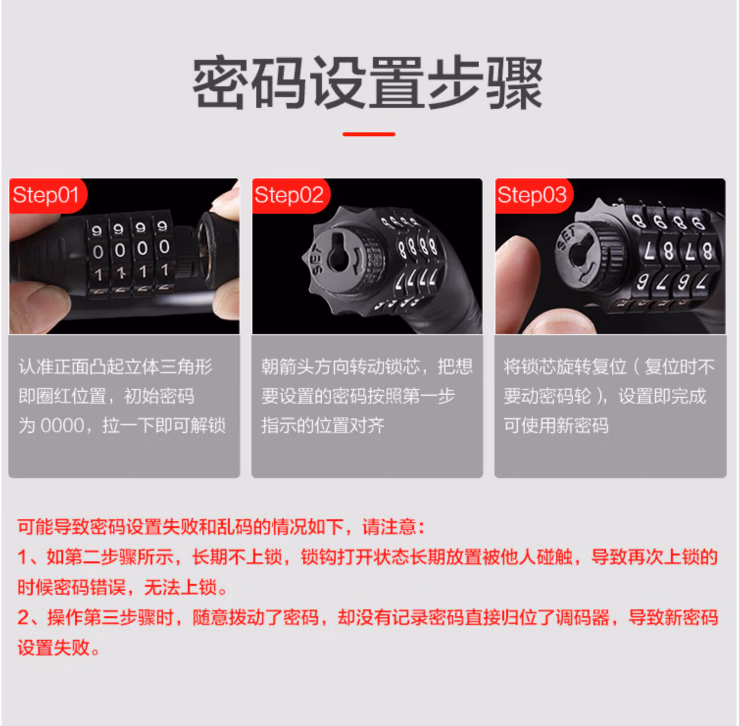 密码设置步骤

Step01

9 9 9 9
0 0 0 0
1 1 1 1

认准正面凸起立体三角形即圈红位置，初始密码为 0000，拉一下即可解锁

Step02

SET

朝箭头方向转动锁芯，把想要设置的密码按照第一步指示的位置对齐

Step03

SET

将锁芯旋转复位（复位时不要动密码轮），设置即完成可使用新密码

可能导致密码设置失败和乱码的情况如下，请注意：
1、如第二步骤所示，长期不上锁，锁钩打开状态长期放置被他人碰触，导致再次上锁的时候密码错误，无法上锁。
2、操作第三步骤时，随意拨动了密码，却没有记录密码直接归位了调码器，导致新密码设置失败。