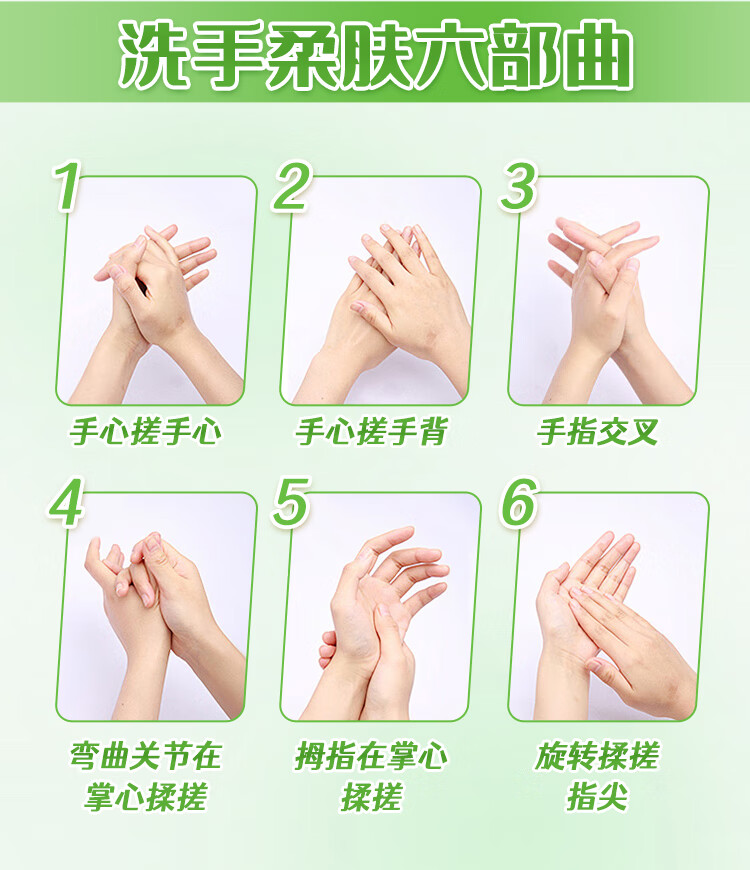 洗手柔肤六部曲

1
手心搓手心

2
手心搓手背

3
手指交叉

4
弯曲关节在掌心揉搓

5
拇指在掌心揉搓

6
旋转揉搓指尖